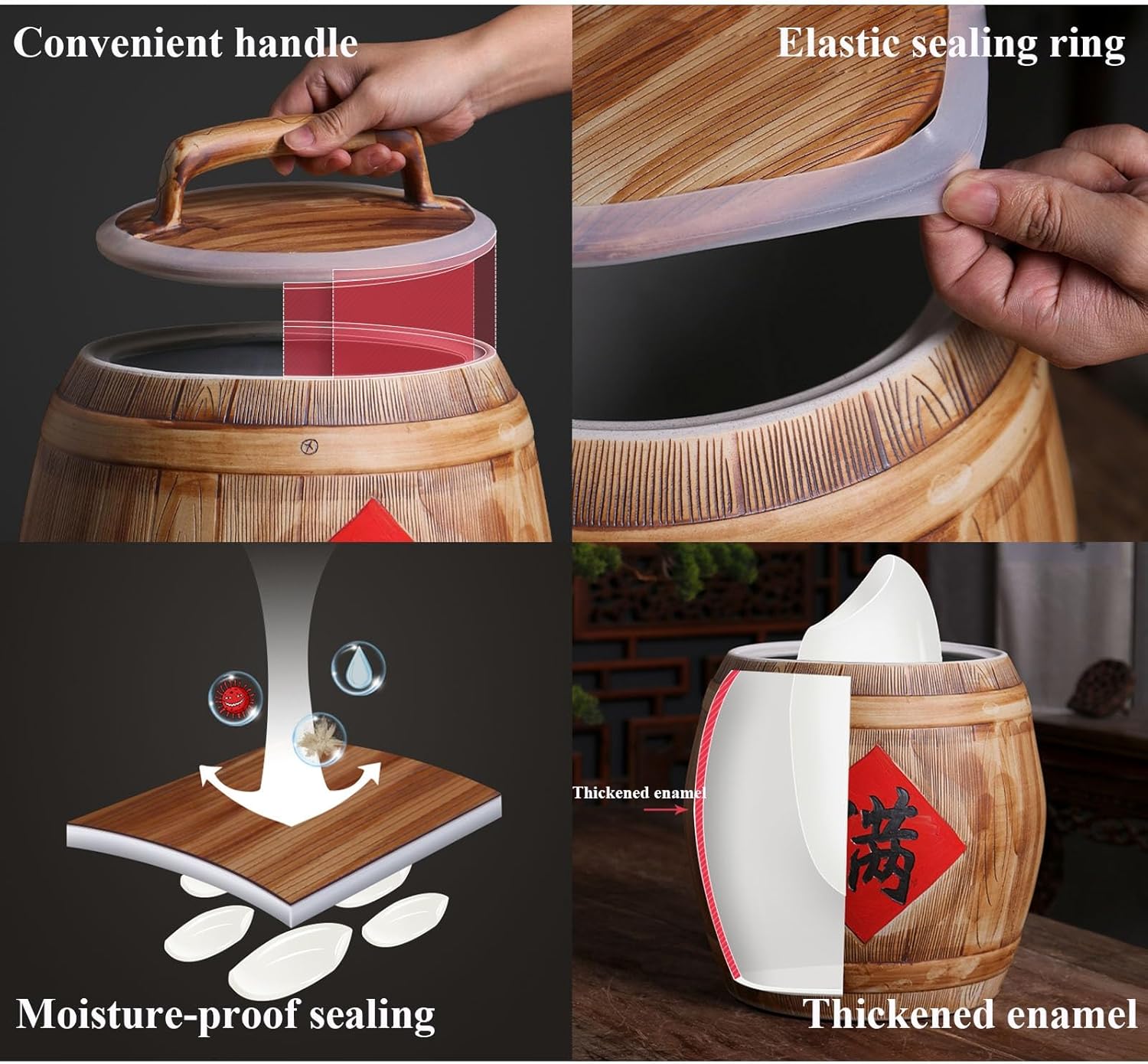 Convenient handle

Elastic sealing ring

Moisture-proof sealing

Thickened enamel

满

Thickened enamel