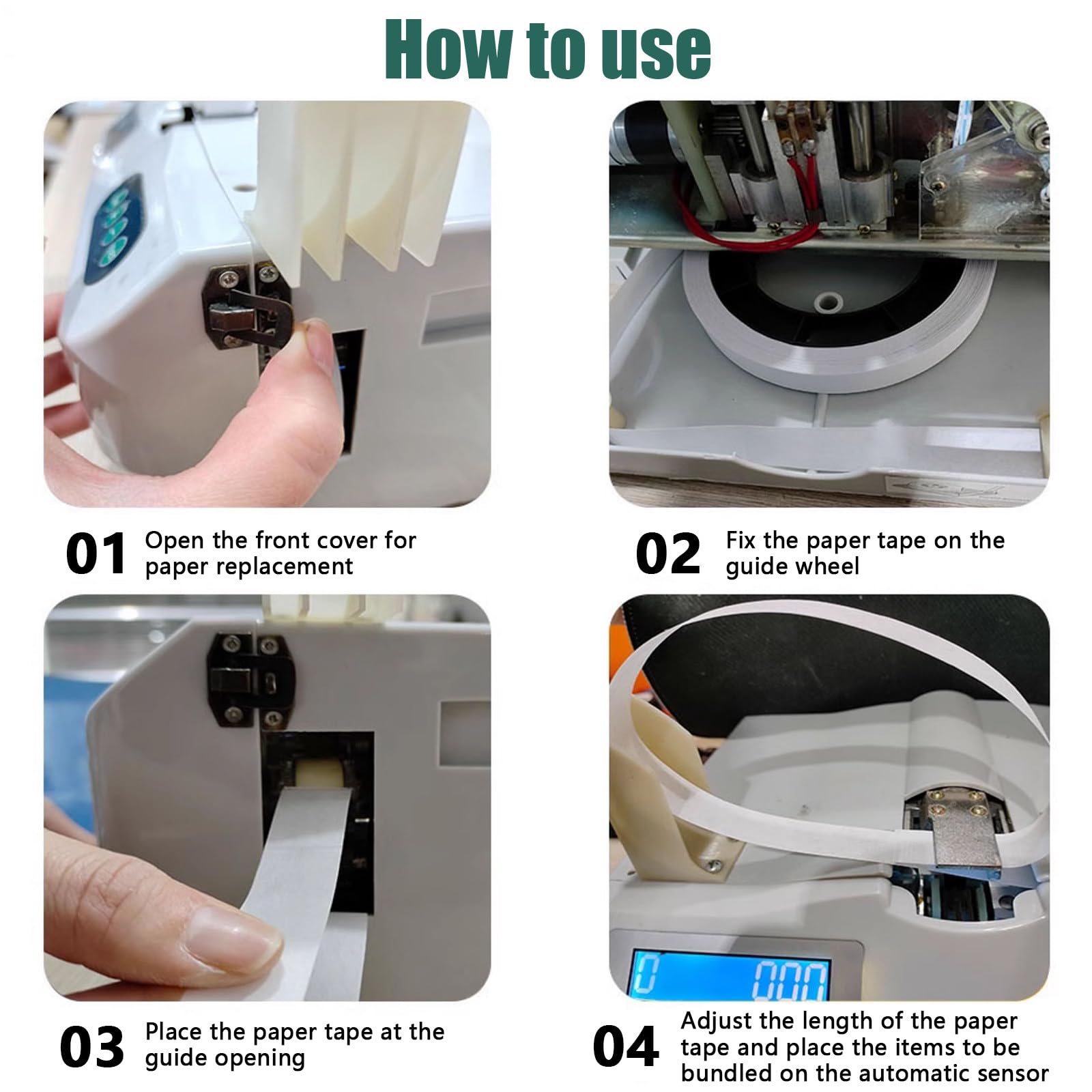 How to use

01 Open the front cover for paper replacement

02 Fix the paper tape on the guide wheel

03 Place the paper tape at the guide opening

0 000

04 Adjust the length of the paper tape and place the items to be bundled on the automatic sensor