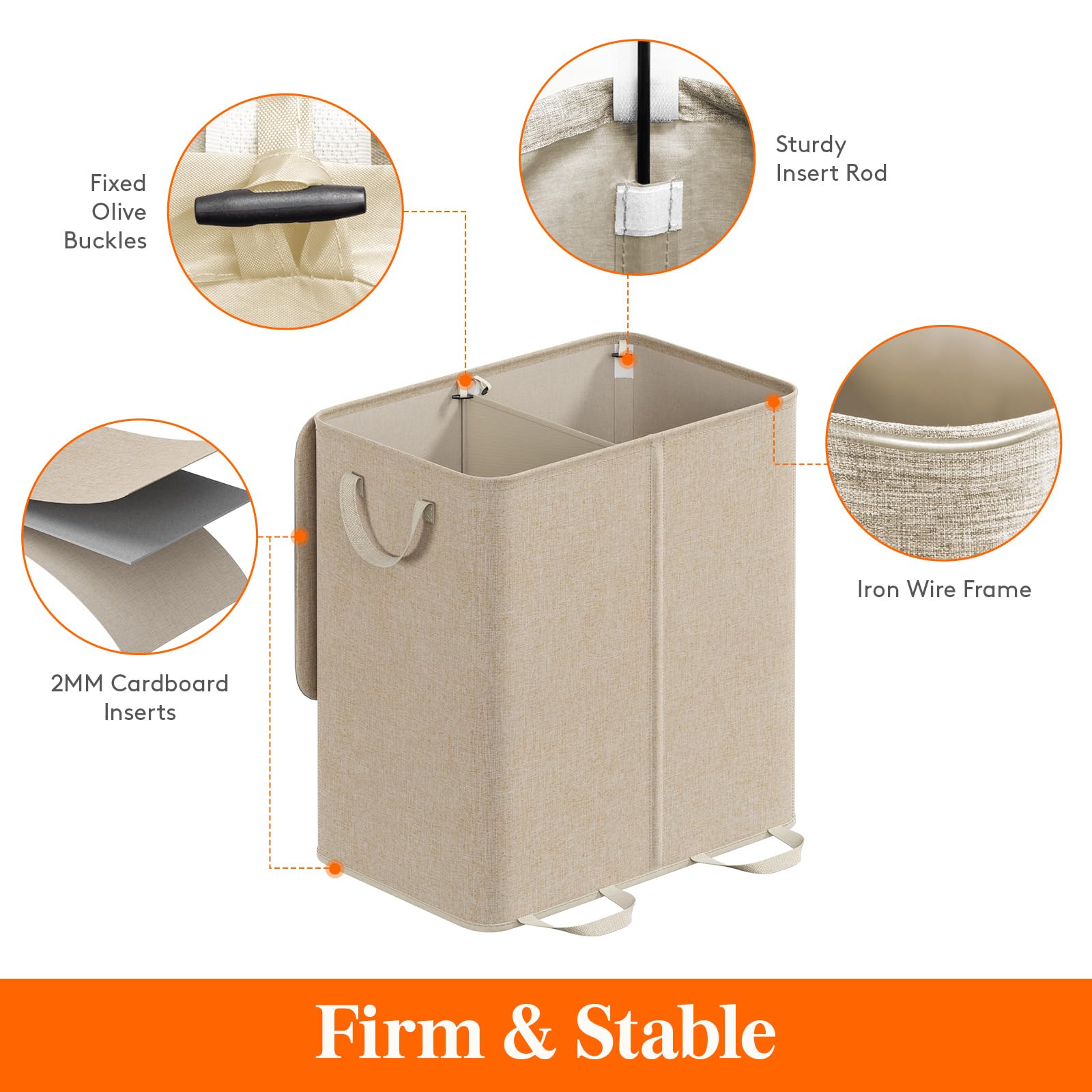 Fixed Olive Buckles

Sturdy Insert Rod

Iron Wire Frame

2MM Cardboard Inserts

Firm & Stable