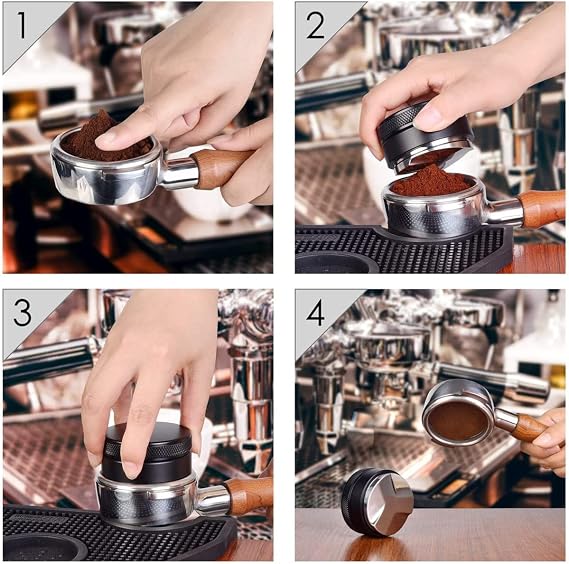 1

2

3

4