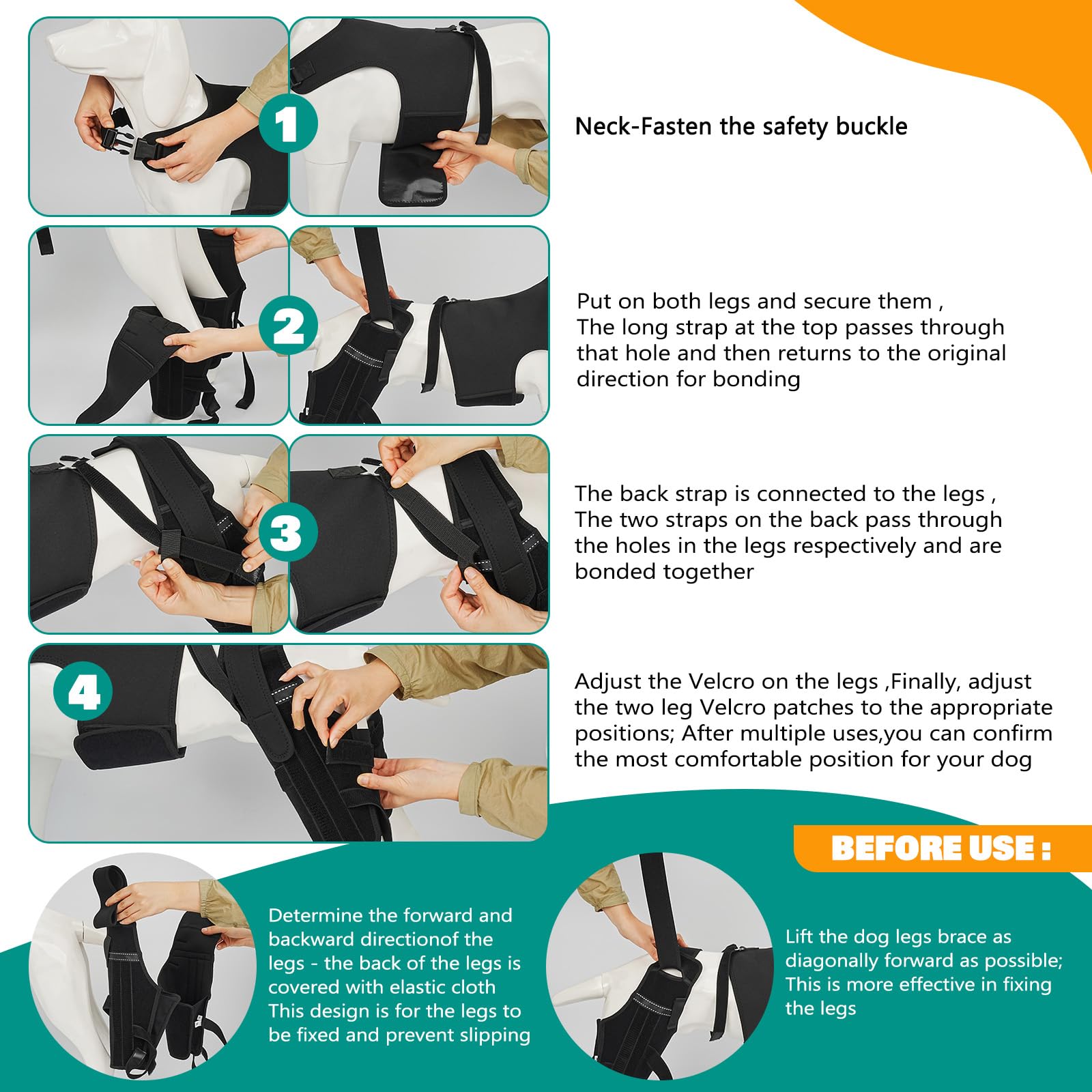 1

Neck-Fasten the safety buckle

2

Put on both legs and secure them ,
The long strap at the top passes through that hole and then returns to the original direction for bonding

3

The back strap is connected to the legs ,
The two straps on the back pass through the holes in the legs respectively and are bonded together

4

Adjust the Velcro on the legs ,Finally, adjust the two leg Velcro patches to the appropriate positions; After multiple uses,you can confirm the most comfortable position for your dog

BEFORE USE :

Determine the forward and backward directionof the legs - the back of the legs is covered with elastic cloth This design is for the legs to be fixed and prevent slipping

Lift the dog legs brace as diagonally forward as possible; This is more effective in fixing the legs