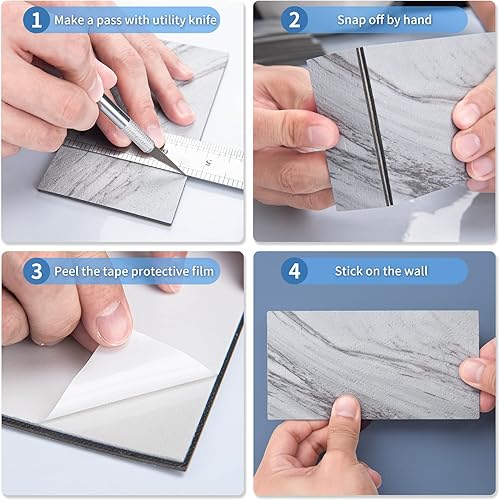 1 Make a pass with utility knife

2 Snap off by hand

3 Peel the tape protective film

4 Stick on the wall