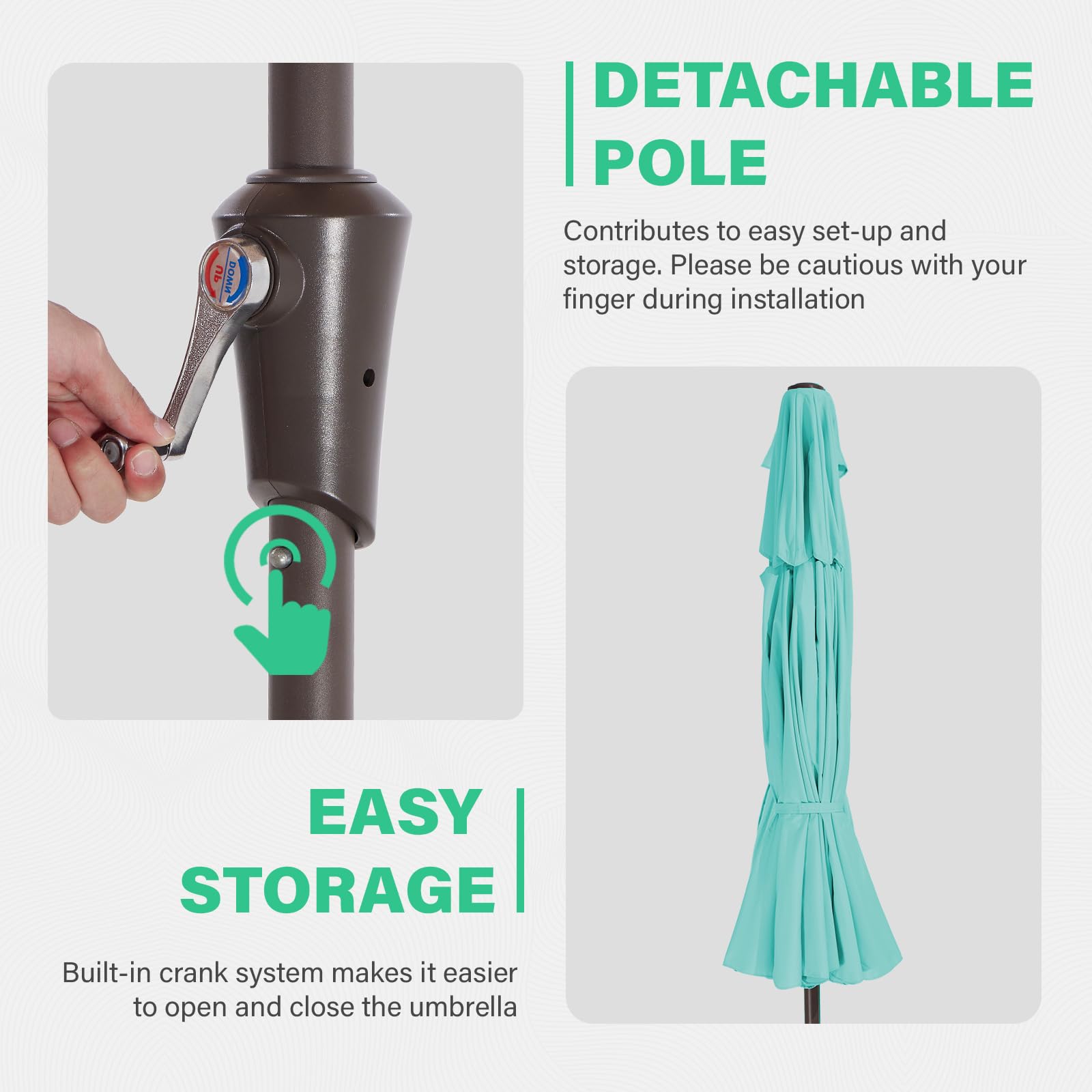 UP
DOWN

DETACHABLE POLE

Contributes to easy set-up and storage. Please be cautious with your finger during installation

EASY STORAGE

Built-in crank system makes it easier to open and close the umbrella