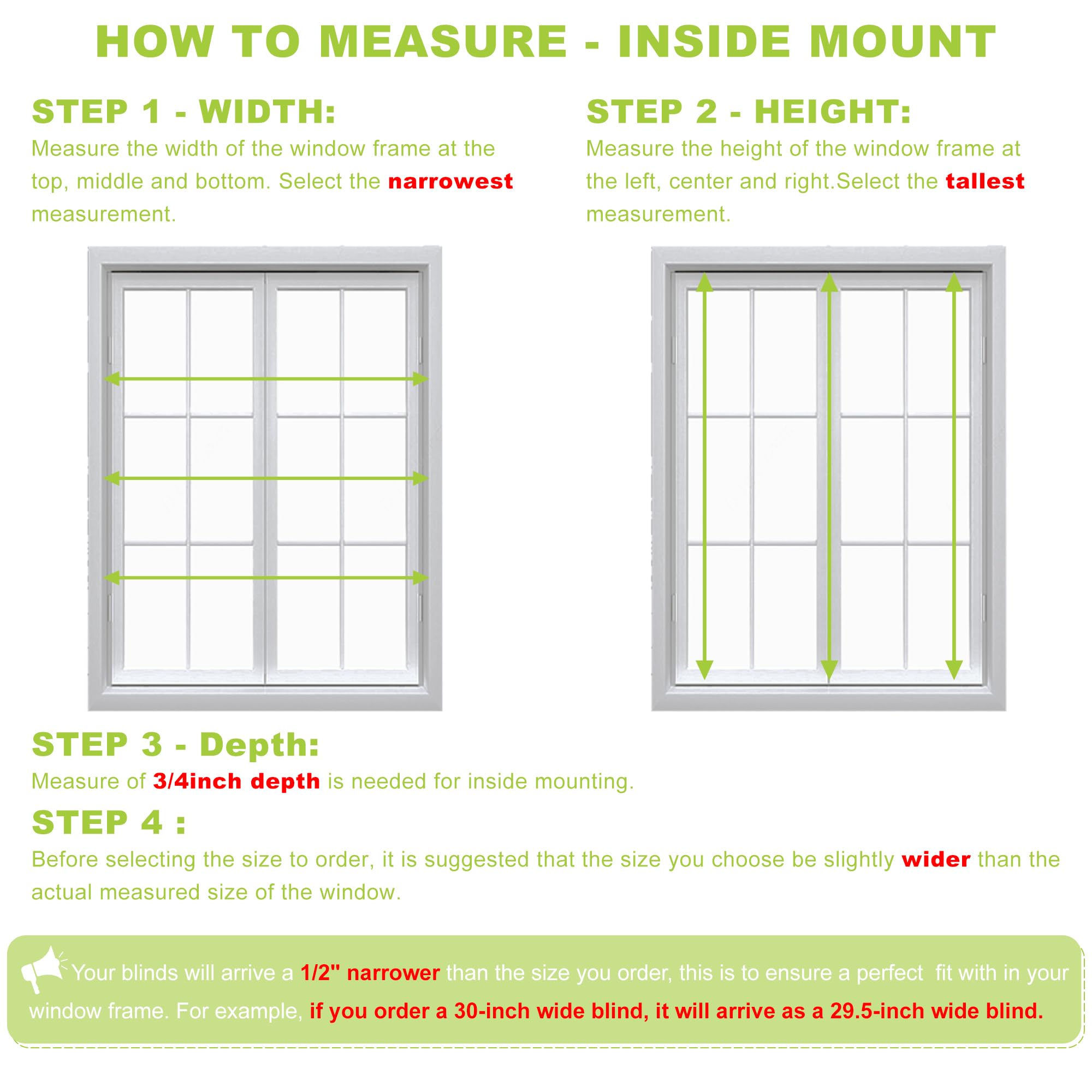 HOW TO MEASURE - INSIDE MOUNT

STEP 1 - WIDTH:
Measure the width of the window frame at the top, middle and bottom. Select the narrowest measurement.

STEP 2 - HEIGHT:
Measure the height of the window frame at the left, center and right.Select the tallest measurement.

STEP 3 - Depth:
Measure of 3/4inch depth is needed for inside mounting.

STEP 4 :
Before selecting the size to order, it is suggested that the size you choose be slightly wider than the actual measured size of the window.

Your blinds will arrive a 1/2" narrower than the size you order, this is to ensure a perfect fit with in your window frame. For example, if you order a 30-inch wide blind, it will arrive as a 29.5-inch wide blind.