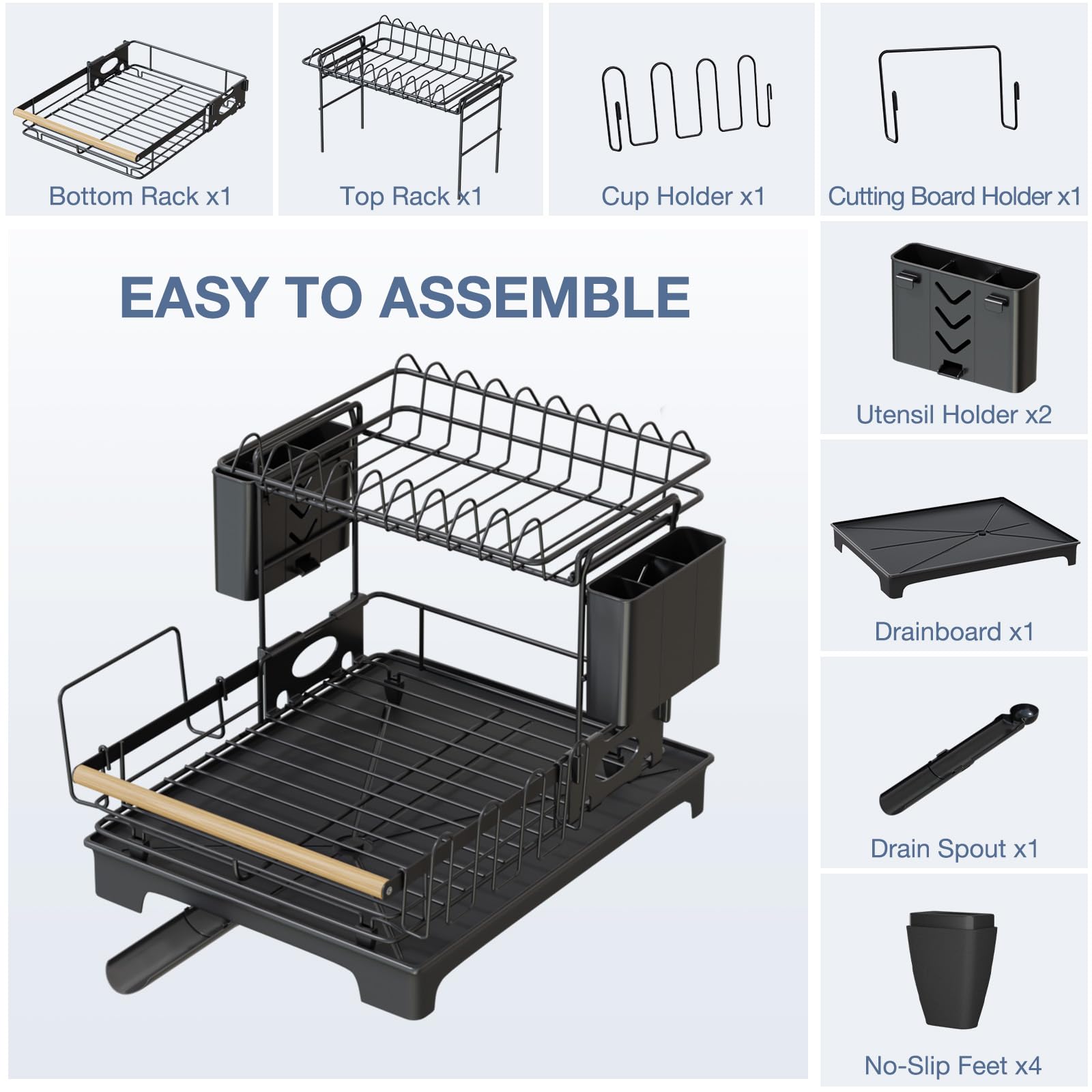 Bottom Rack x1

Top Rack x1

Cup Holder x1

Cutting Board Holder x1

EASY TO ASSEMBLE

Utensil Holder x2

Drainboard x1

Drain Spout x1

No-Slip Feet x4