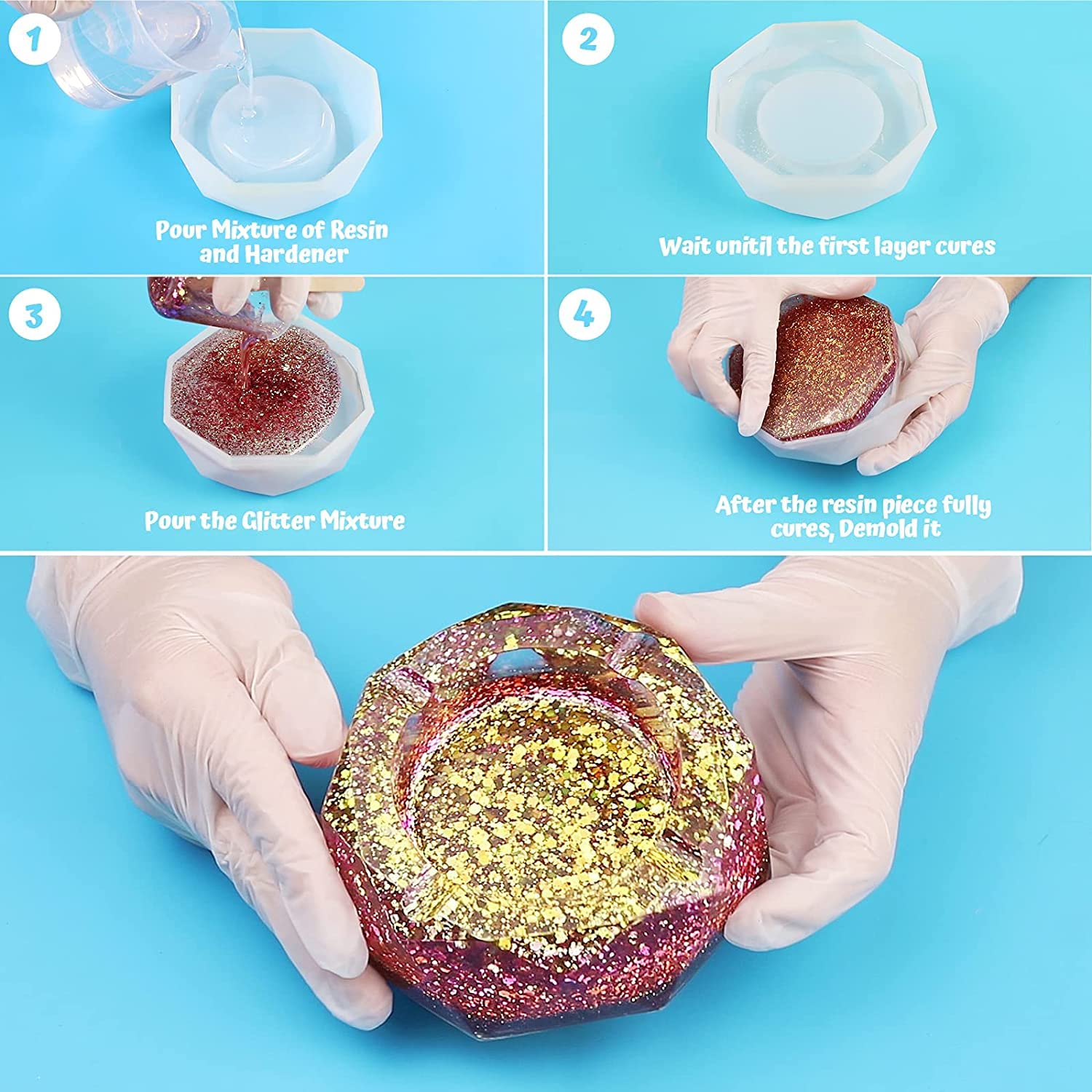 1

Pour Mixture of Resin and Hardener

2

Wait unitil the first layer cures

3

Pour the Glitter Mixture

4

After the resin piece fully cures, Demold it