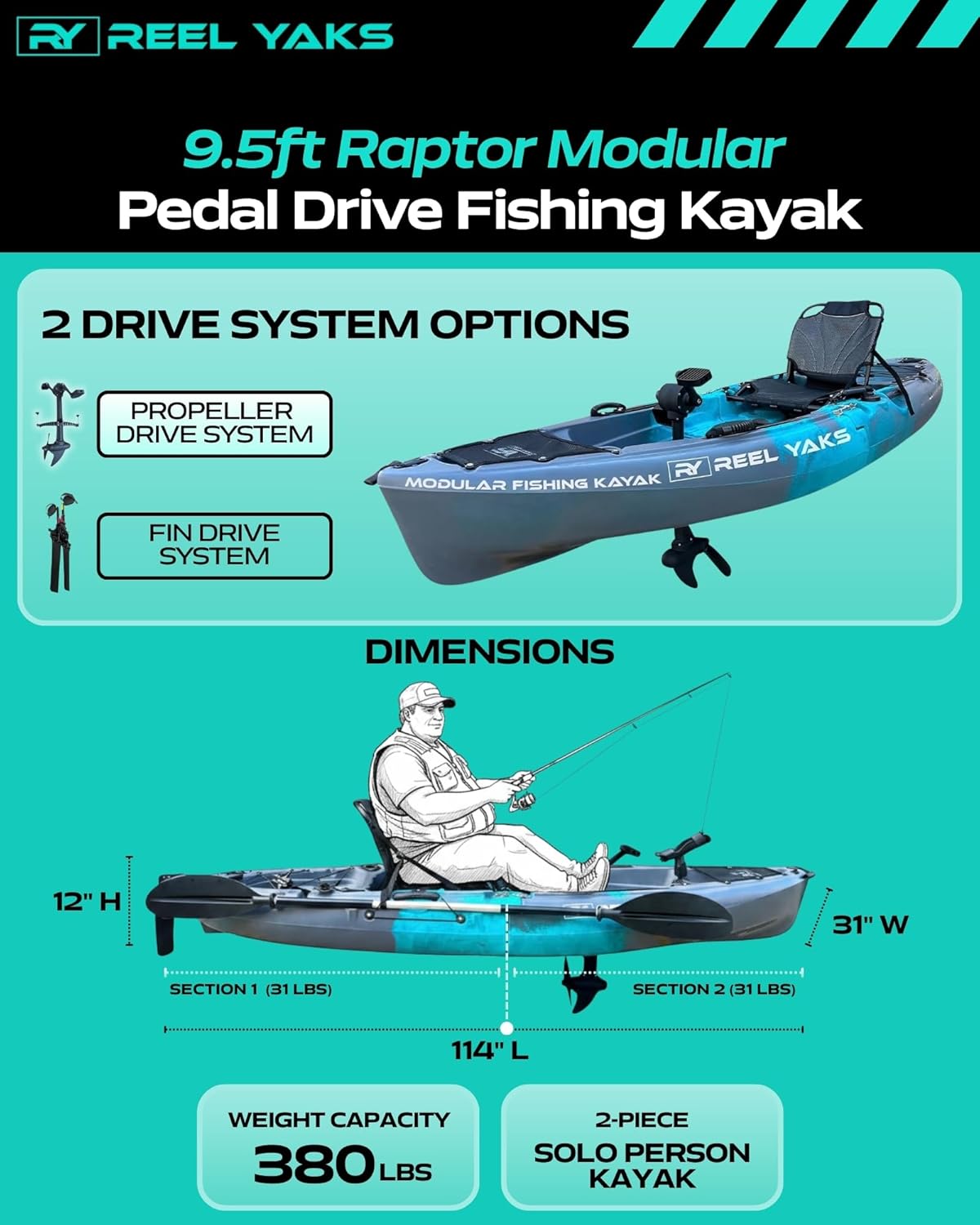 RY REEL YAKS

9.5ft Raptor Modular
Pedal Drive Fishing Kayak

2 DRIVE SYSTEM OPTIONS

PROPELLER DRIVE SYSTEM

FIN DRIVE SYSTEM

MODULAR FISHING KAYAK RY REEL YAKS

DIMENSIONS

12" H

31" W

SECTION 1 (31 LBS)

SECTION 2 (31 LBS)

114" L

WEIGHT CAPACITY
380 LBS

2-PIECE
SOLO PERSON KAYAK