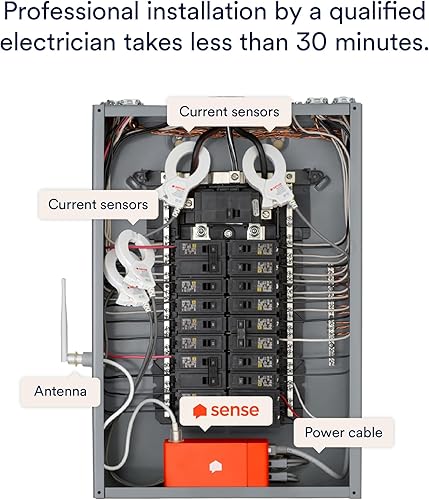 Professional installation by a qualified electrician takes less than 30 minutes.

Current sensors

Current sensors

Antenna

sense

Power cable