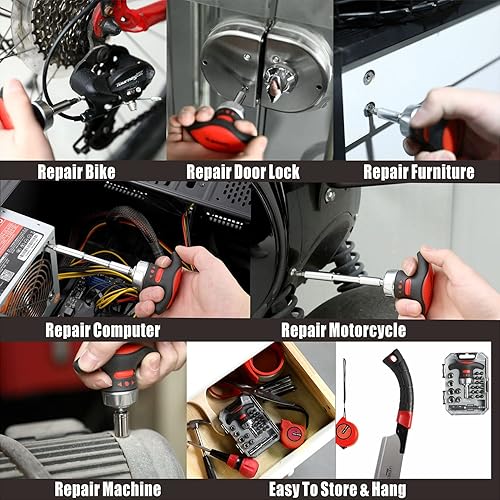 Repair Bike
Repair Door Lock
Repair Furniture
Repair Computer
Repair Motorcycle
Repair Machine
Easy To Store & Hang