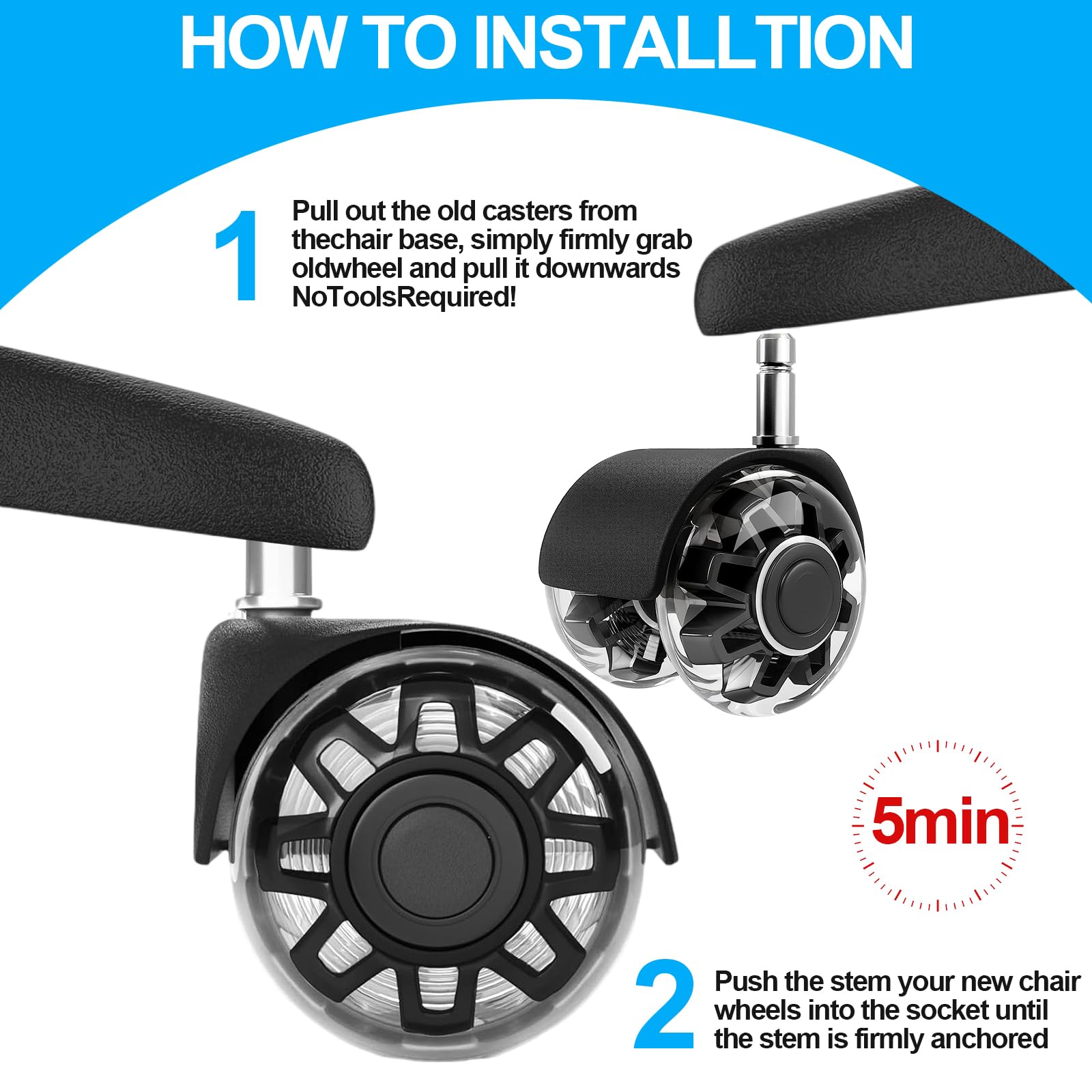 HOW TO INSTALLTION

1 Pull out the old casters from thechair base, simply firmly grab oldwheel and pull it downwards NoToolsRequired!

5min

2 Push the stem your new chair wheels into the socket until the stem is firmly anchored