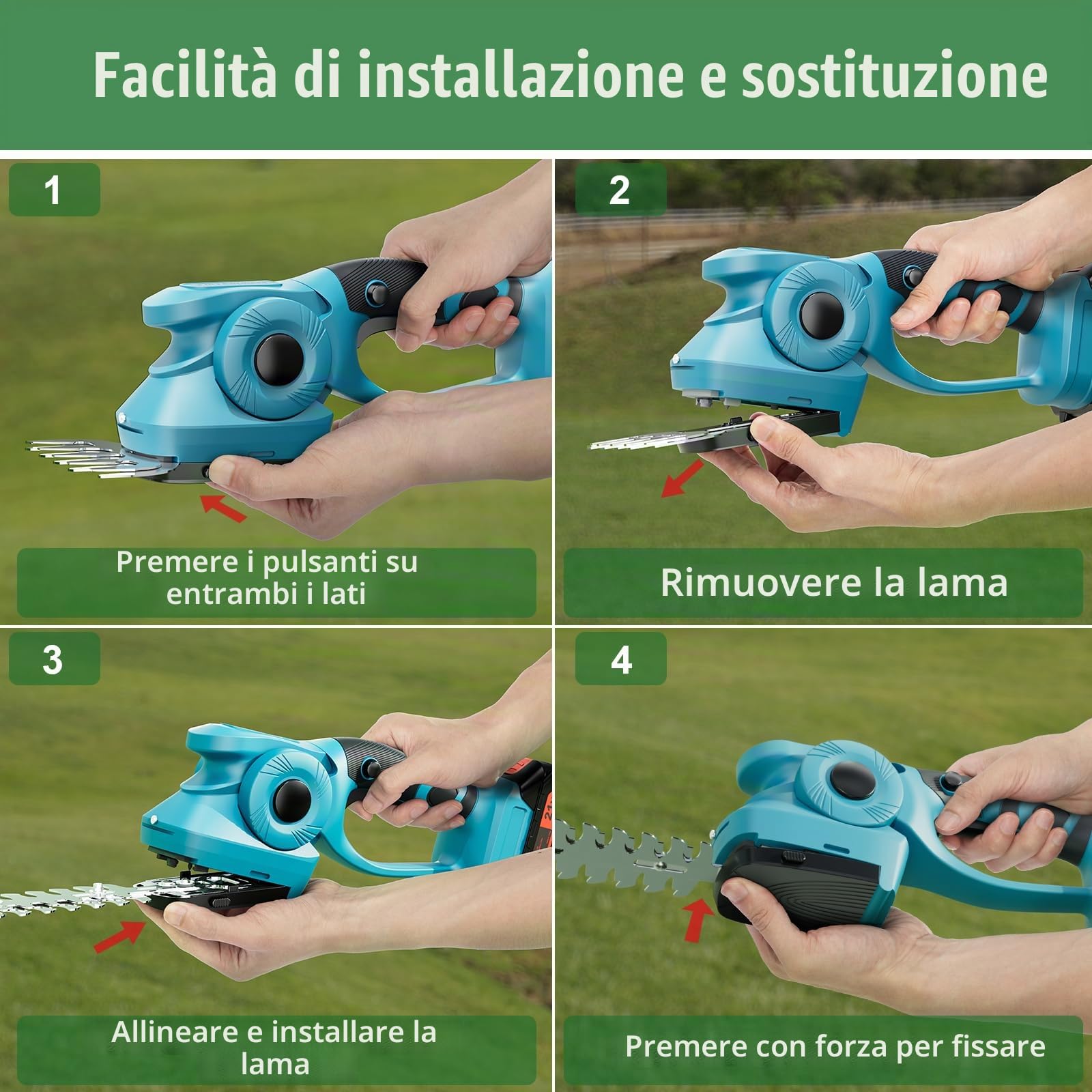 Facilità di installazione e sostituzione

1

Premere i pulsanti su entrambi i lati

2

Rimuovere la lama

3

Allineare e installare la lama

4

Premere con forza per fissare