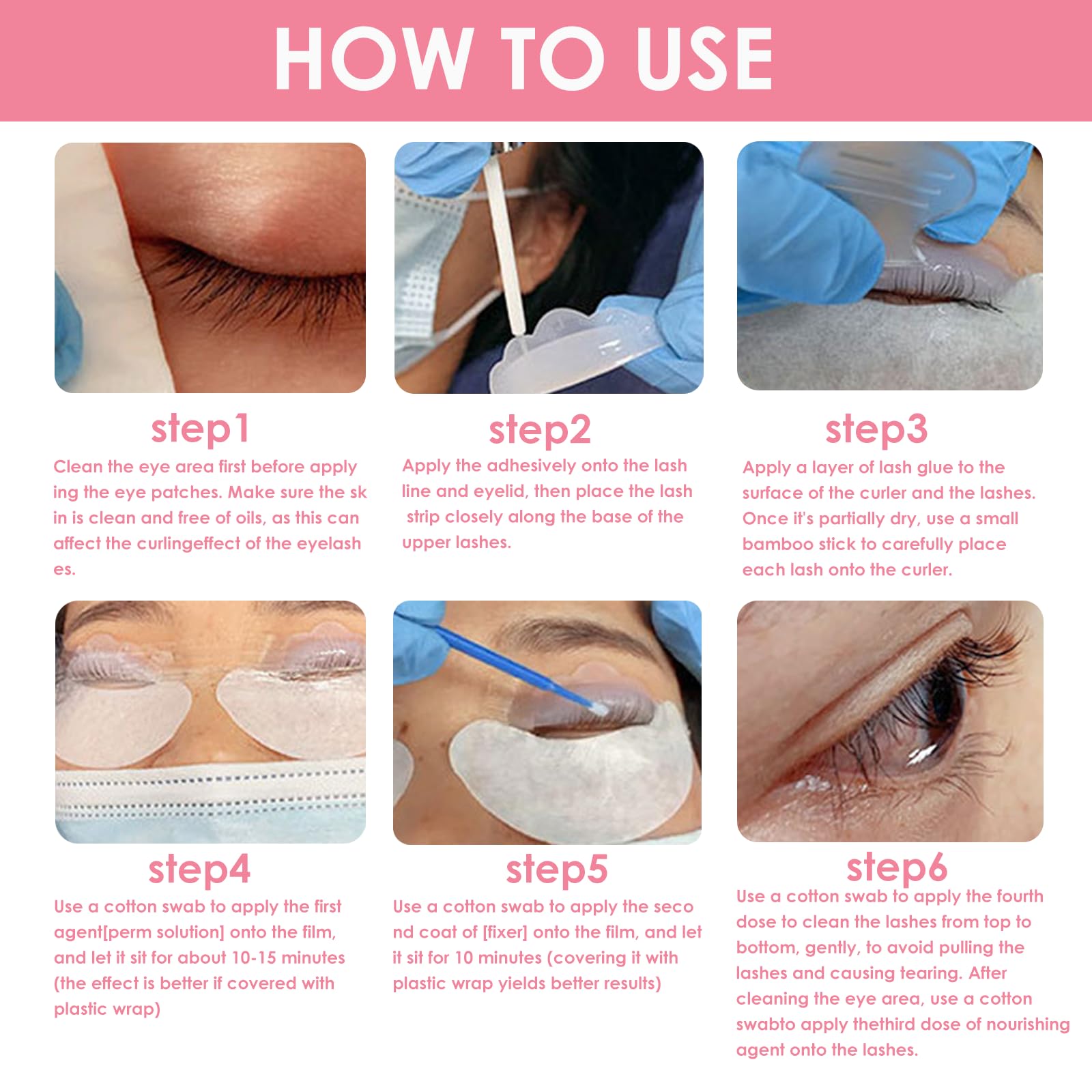 HOW TO USE

step1
Clean the eye area first before apply ing the eye patches. Make sure the sk in is clean and free of oils, as this can affect the curlingeffect of the eyelash es.

step2
Apply the adhesively onto the lash line and eyelid, then place the lash strip closely along the base of the upper lashes.

step3
Apply a layer of lash glue to the surface of the curler and the lashes. Once it's partially dry, use a small bamboo stick to carefully place each lash onto the curler.

step4
Use a cotton swab to apply the first agent[perm solution] onto the film, and let it sit for about 10-15 minutes (the effect is better if covered with plastic wrap)

step5
Use a cotton swab to apply the seco nd coat of [fixer] onto the film, and let it sit for 10 minutes (covering it with plastic wrap yields better results)

step6
Use a cotton swab to apply the fourth dose to clean the lashes from top to bottom, gently, to avoid pulling the lashes and causing tearing. After cleaning the eye area, use a cotton swabto apply thethird dose of nourishing agent onto the lashes.