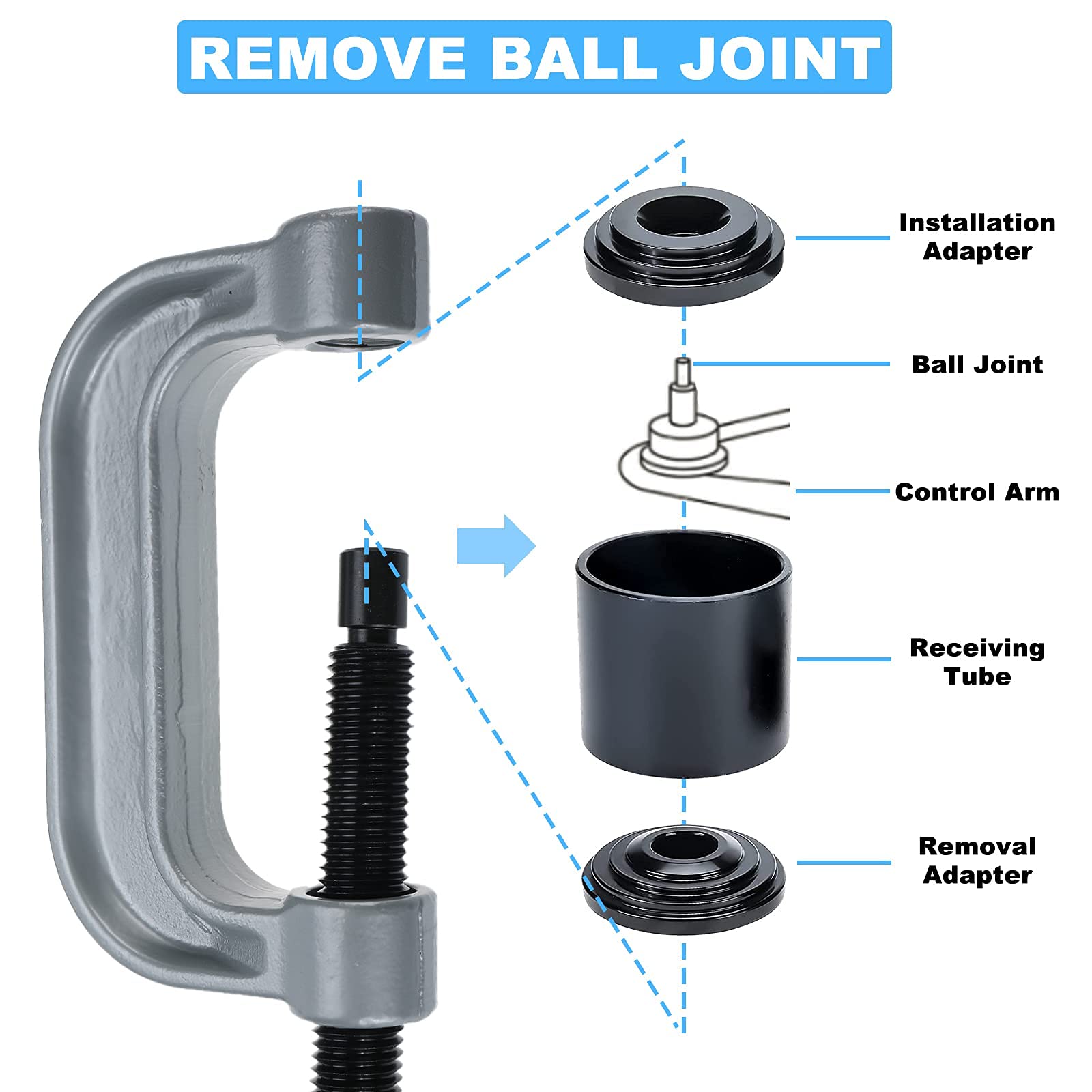 REMOVE BALL JOINT

Installation Adapter

Ball Joint

Control Arm

Receiving Tube

Removal Adapter