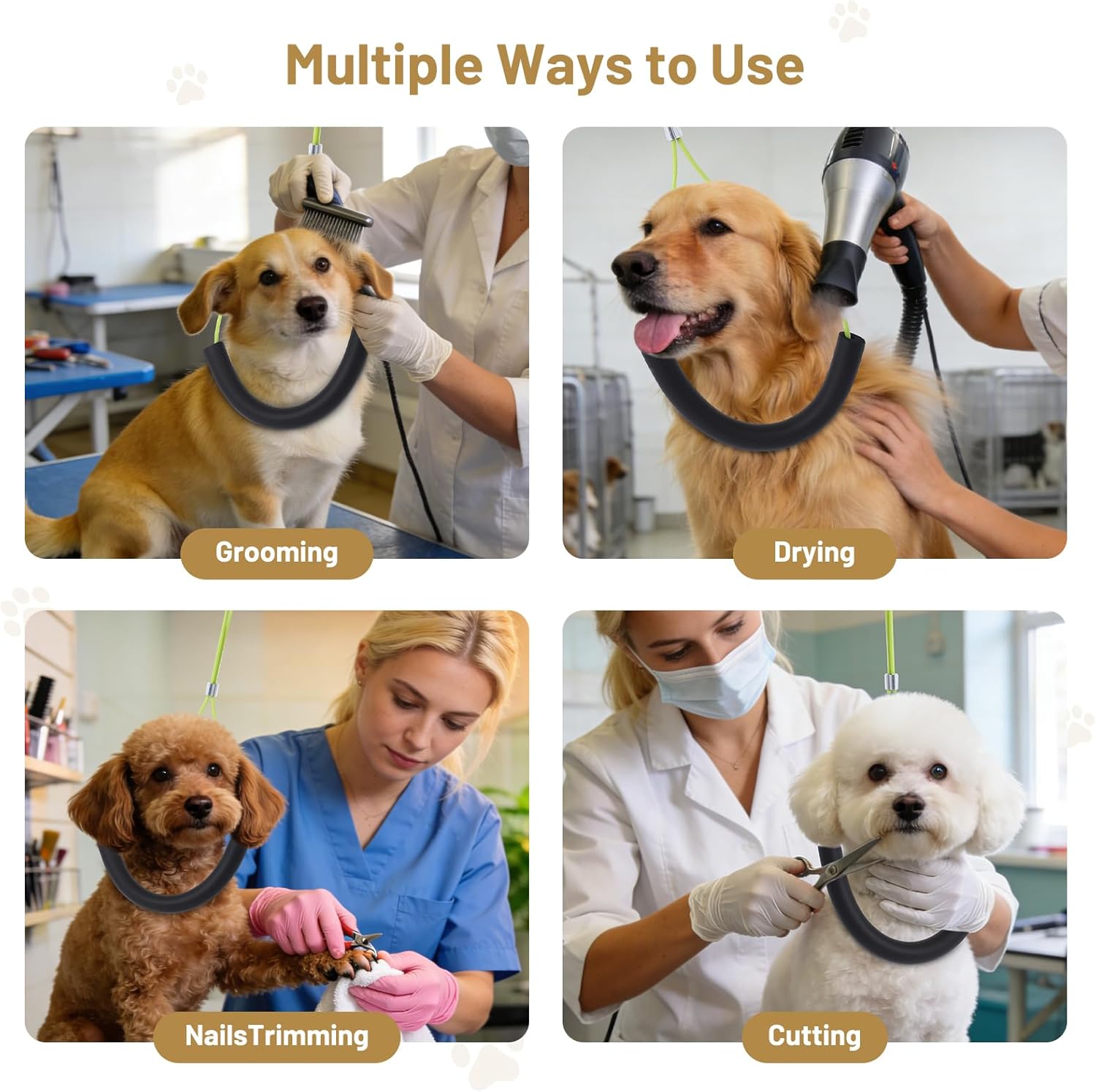 Multiple Ways to Use

Grooming

Drying

NailsTrimming

Cutting