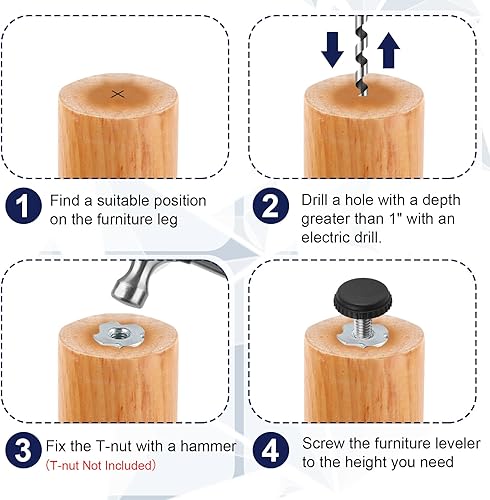 1 Find a suitable position on the furniture leg

2 Drill a hole with a depth greater than 1" with an electric drill.

3 Fix the T-nut with a hammer
(T-nut Not Included)

4 Screw the furniture leveler to the height you need