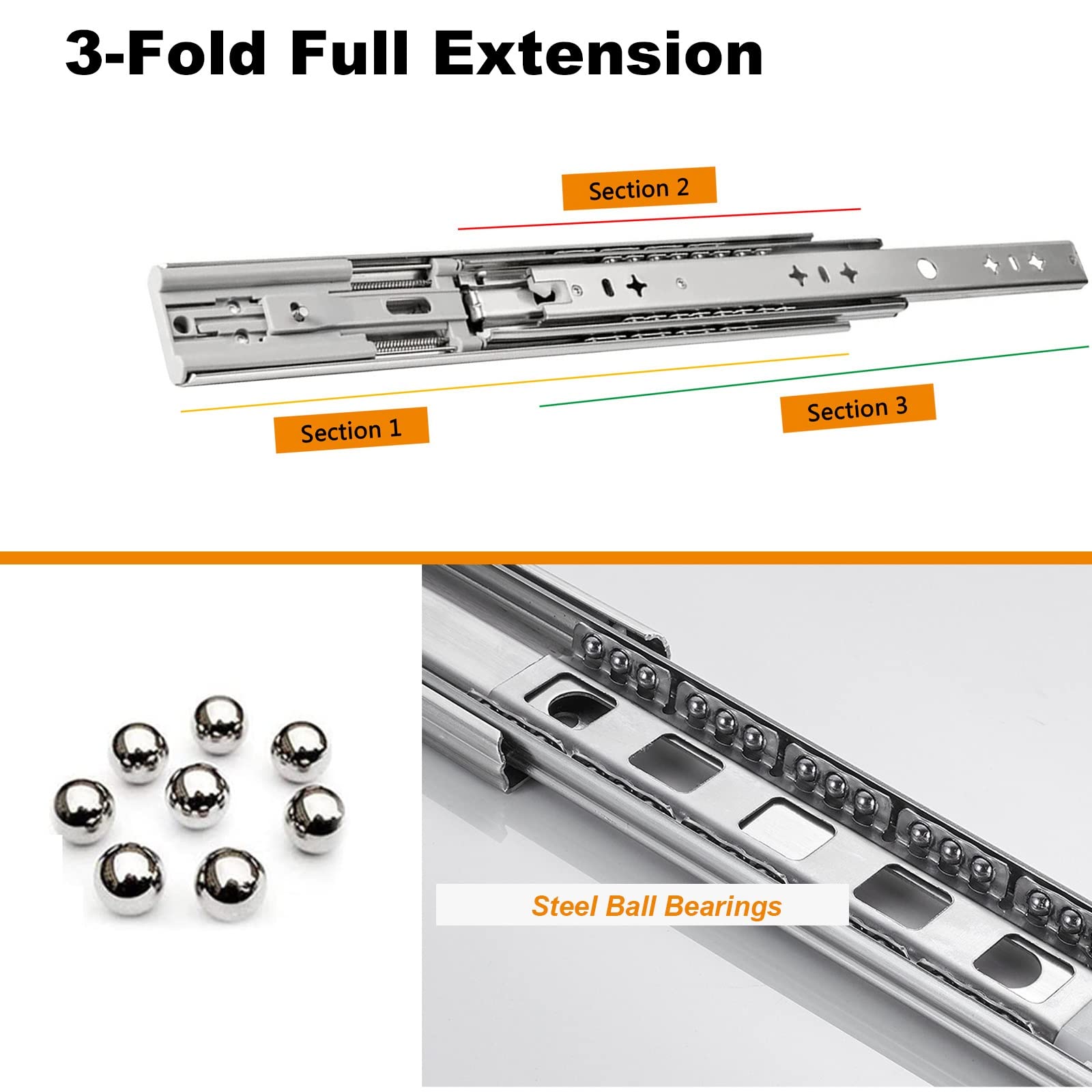 3-Fold Full Extension

Section 2

Section 1

Section 3

Steel Ball Bearings