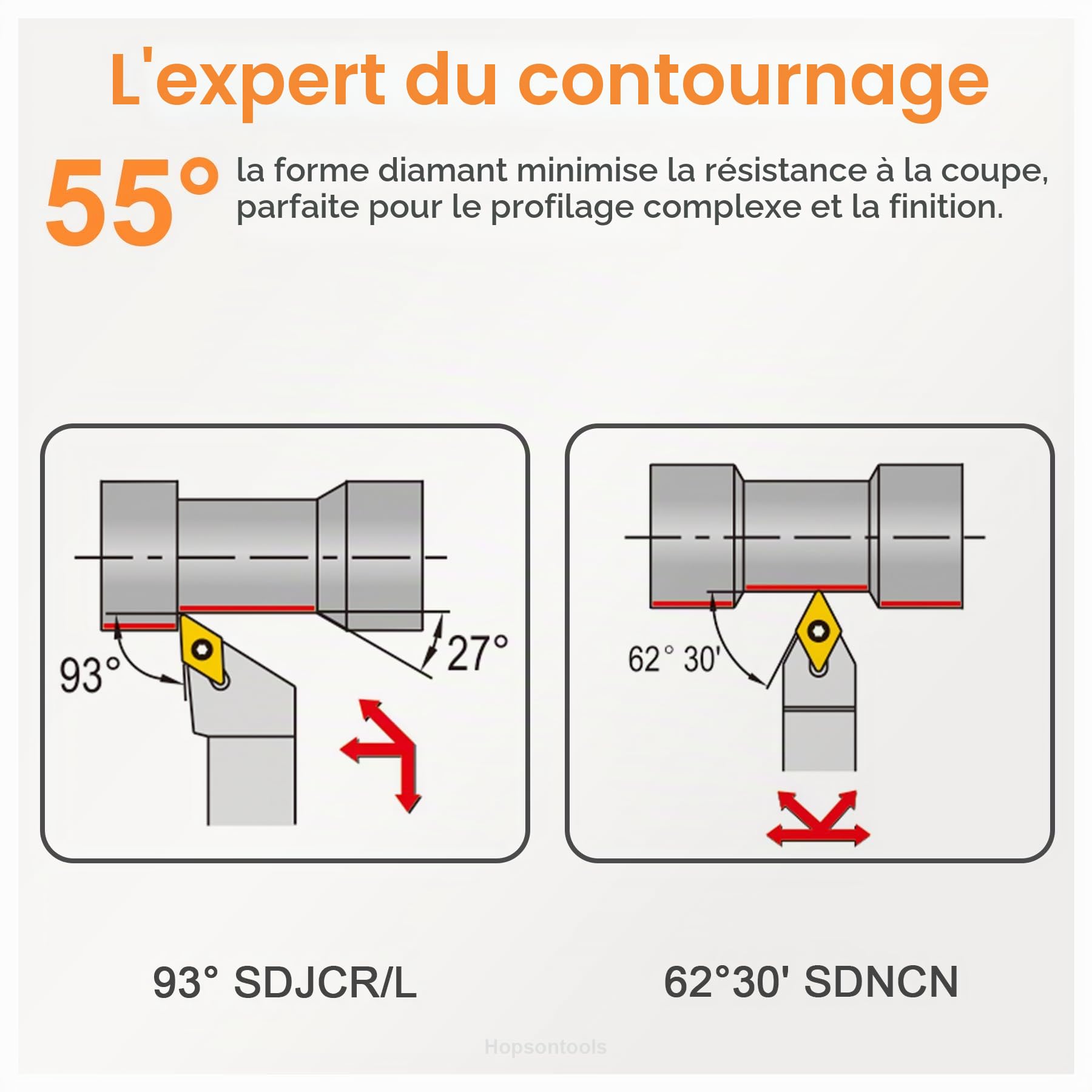 L'expert du contournage

55° la forme diamant minimise la résistance à la coupe, parfaite pour le profilage complexe et la finition.

93°

27°

62° 30'

93° SDJCR/L

62°30' SDNCN

Hopsontools