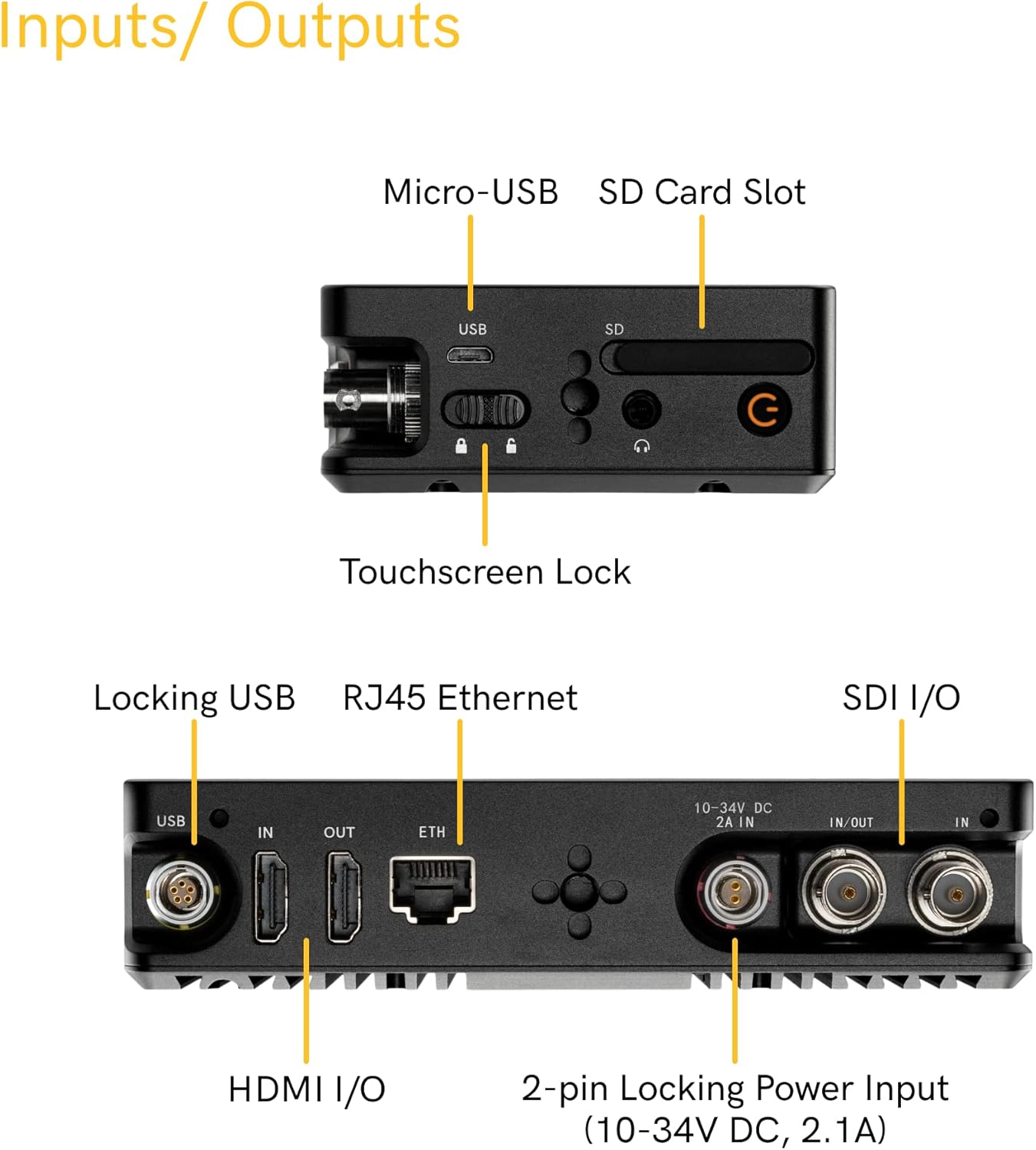 Inputs/ Outputs

Micro-USB SD Card Slot

USB SD

Touchscreen Lock

Locking USB RJ45 Ethernet SDI I/O

USB IN OUT ETH 10-34V DC 2A IN IN/OUT IN

HDMI I/O 2-pin Locking Power Input (10-34V DC, 2.1A)