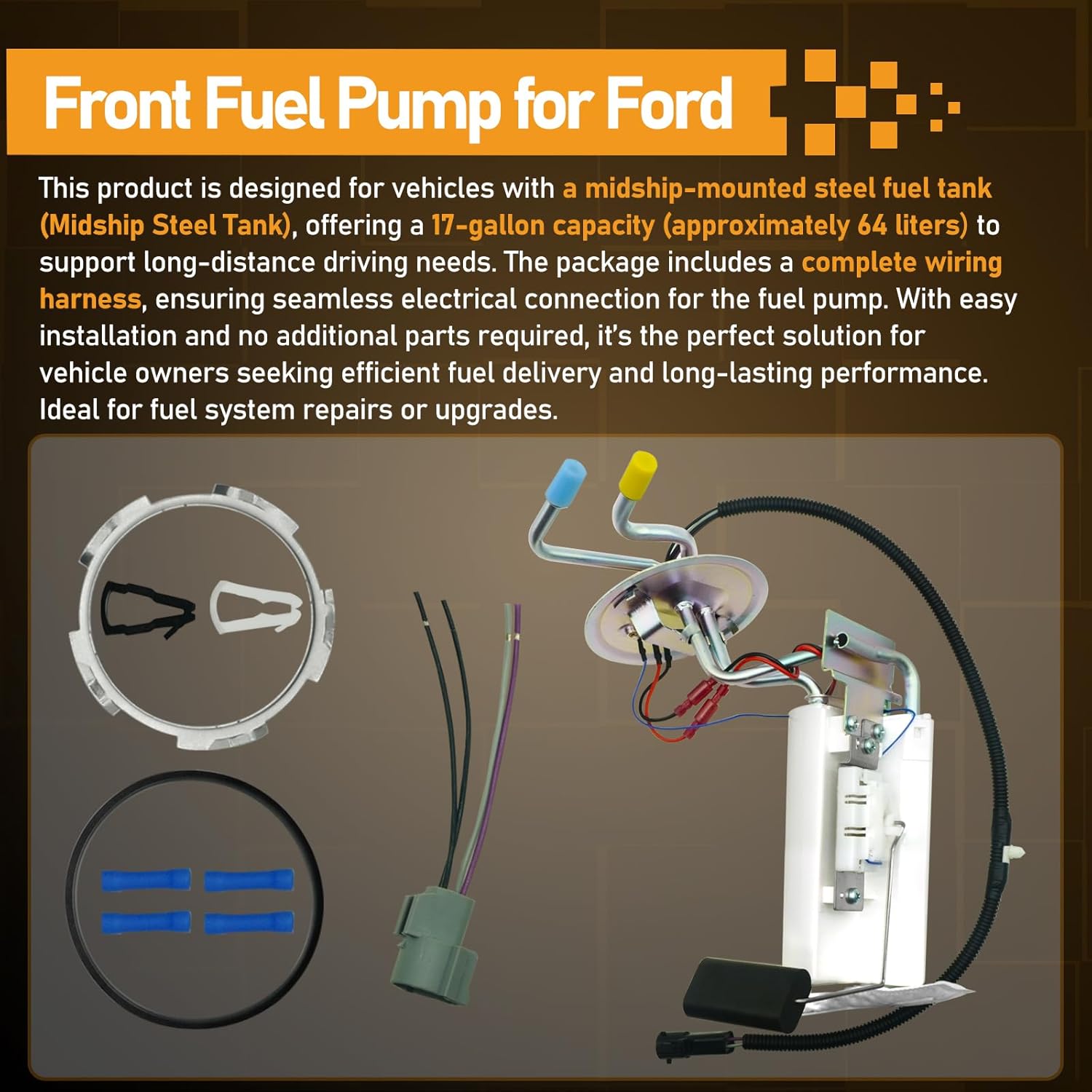 Front Fuel Pump for Ford

This product is designed for vehicles with a midship-mounted steel fuel tank (Midship Steel Tank), offering a 17-gallon capacity (approximately 64 liters) to support long-distance driving needs. The package includes a complete wiring harness, ensuring seamless electrical connection for the fuel pump. With easy installation and no additional parts required, it's the perfect solution for vehicle owners seeking efficient fuel delivery and long-lasting performance. Ideal for fuel system repairs or upgrades.