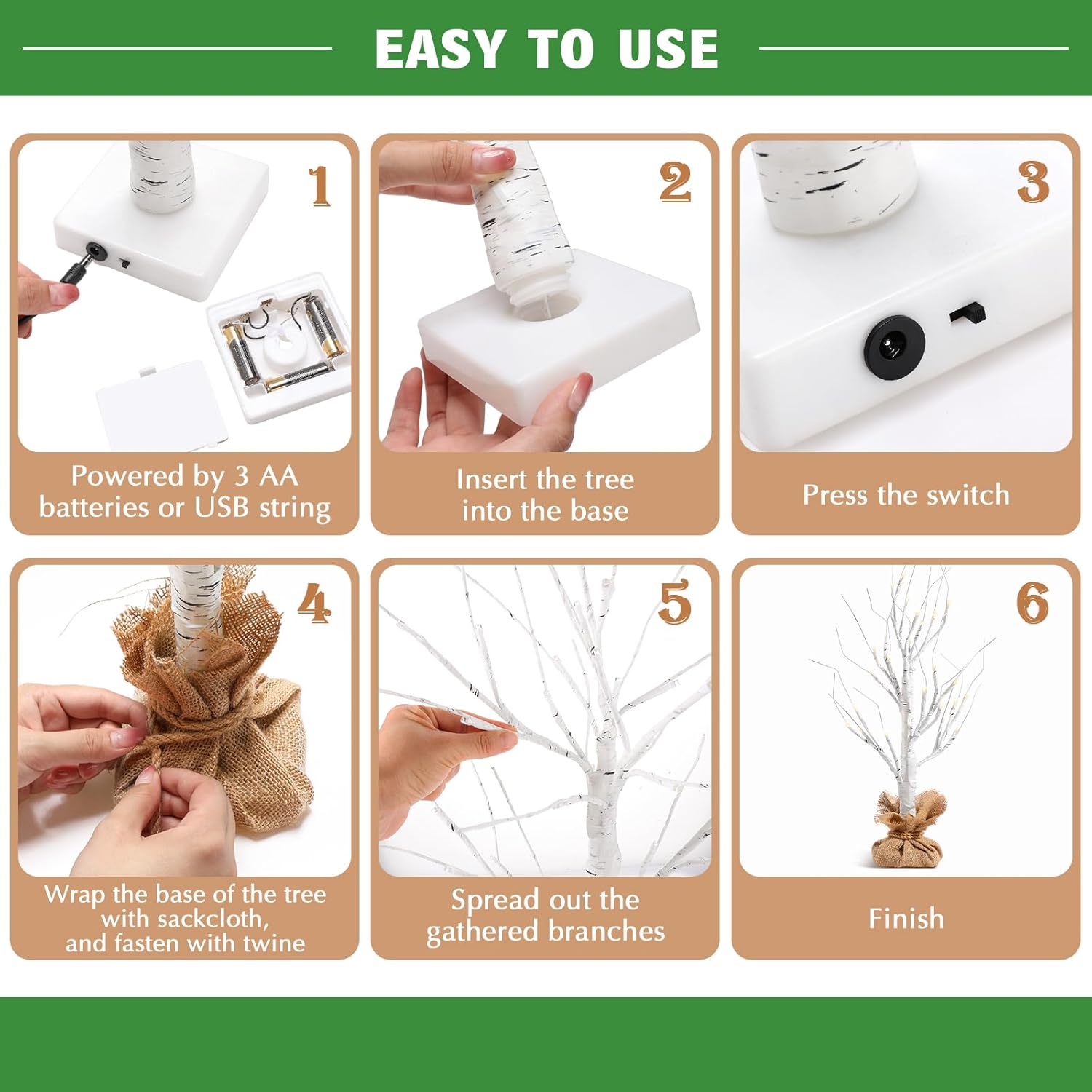 EASY TO USE

1
Powered by 3 AA batteries or USB string

2
Insert the tree into the base

3
Press the switch

4
Wrap the base of the tree with sackcloth, and fasten with twine

5
Spread out the gathered branches

6
Finish