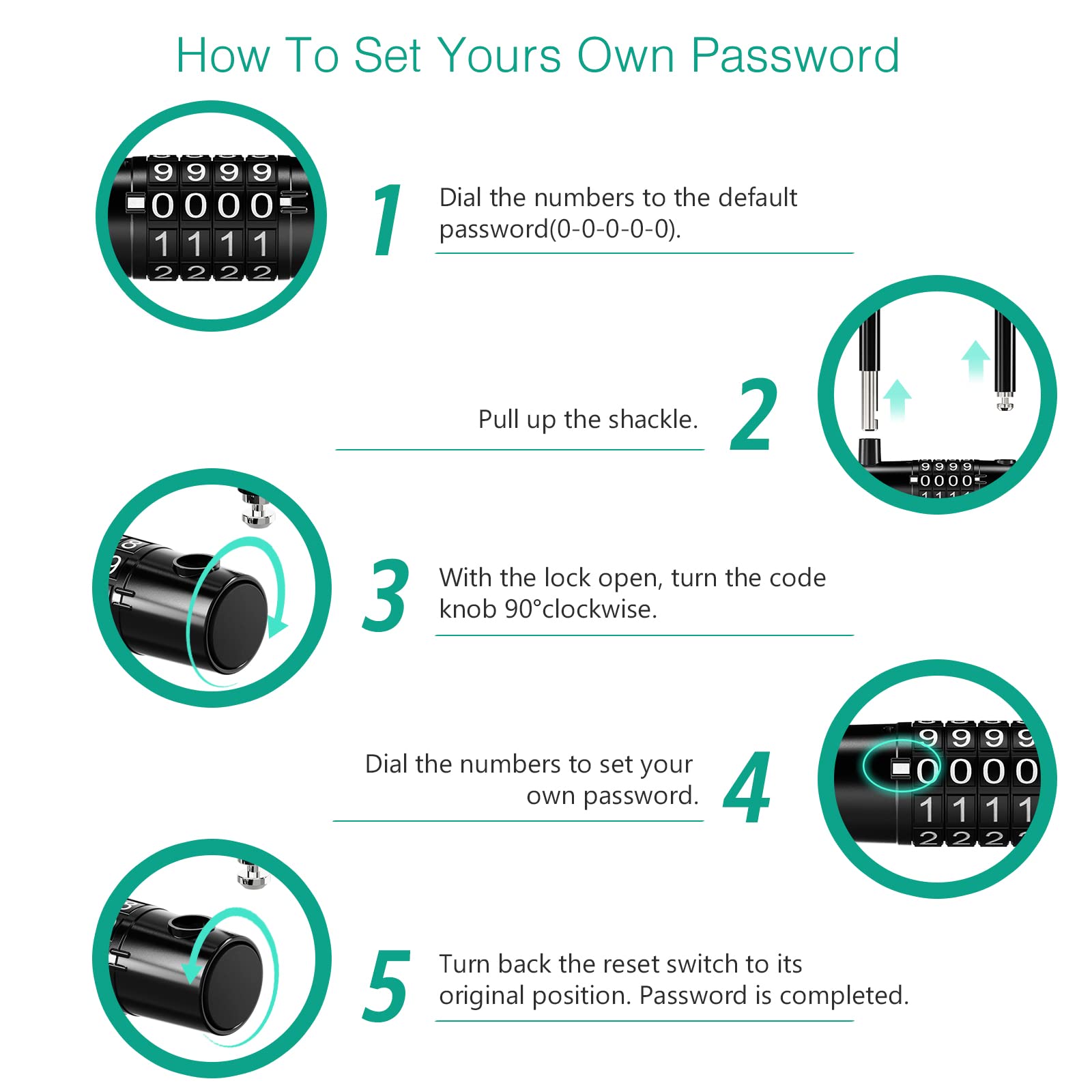 How To Set Yours Own Password

9999
0000
1111
2222

1 Dial the numbers to the default password(0-0-0-0-0).

Pull up the shackle. 2

9999
0000

3 With the lock open, turn the code knob 90°clockwise.

Dial the numbers to set your own password. 4

9999
0000
1111
2222

5 Turn back the reset switch to its original position. Password is completed.