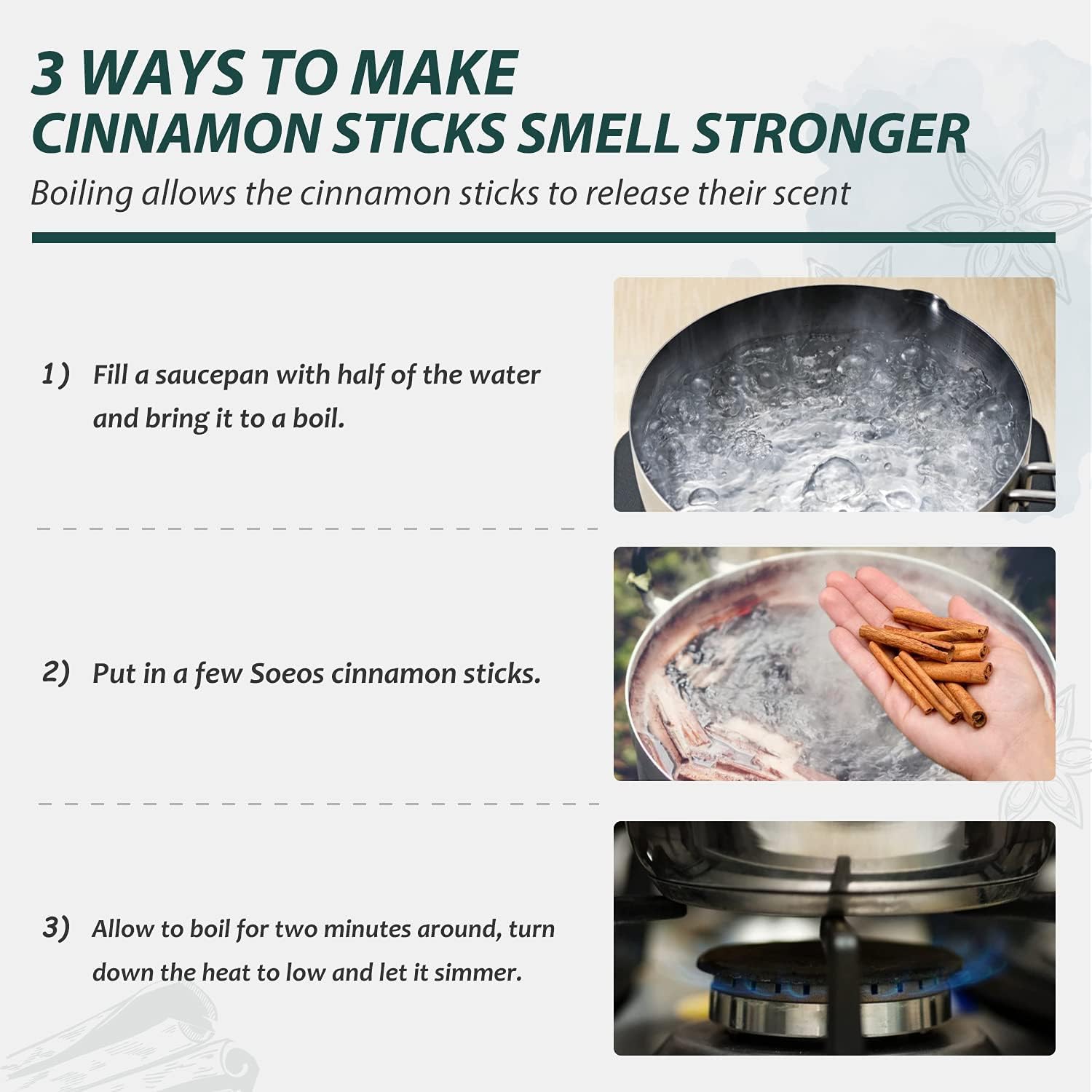 3 WAYS TO MAKE CINNAMON STICKS SMELL STRONGER

Boiling allows the cinnamon sticks to release their scent

1) Fill a saucepan with half of the water and bring it to a boil.

2) Put in a few Soeos cinnamon sticks.

3) Allow to boil for two minutes around, turn down the heat to low and let it simmer.