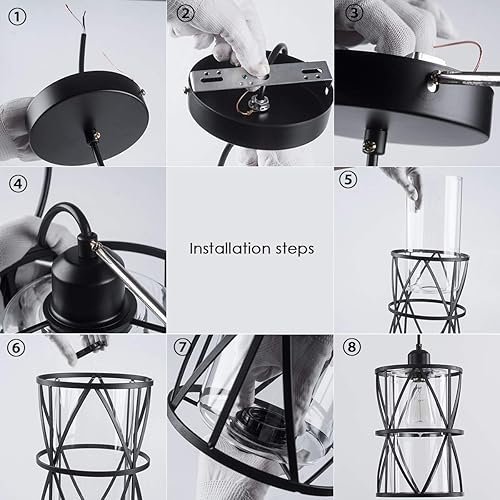 ①

②

③

④

Installation steps

⑤

⑥

⑦

⑧