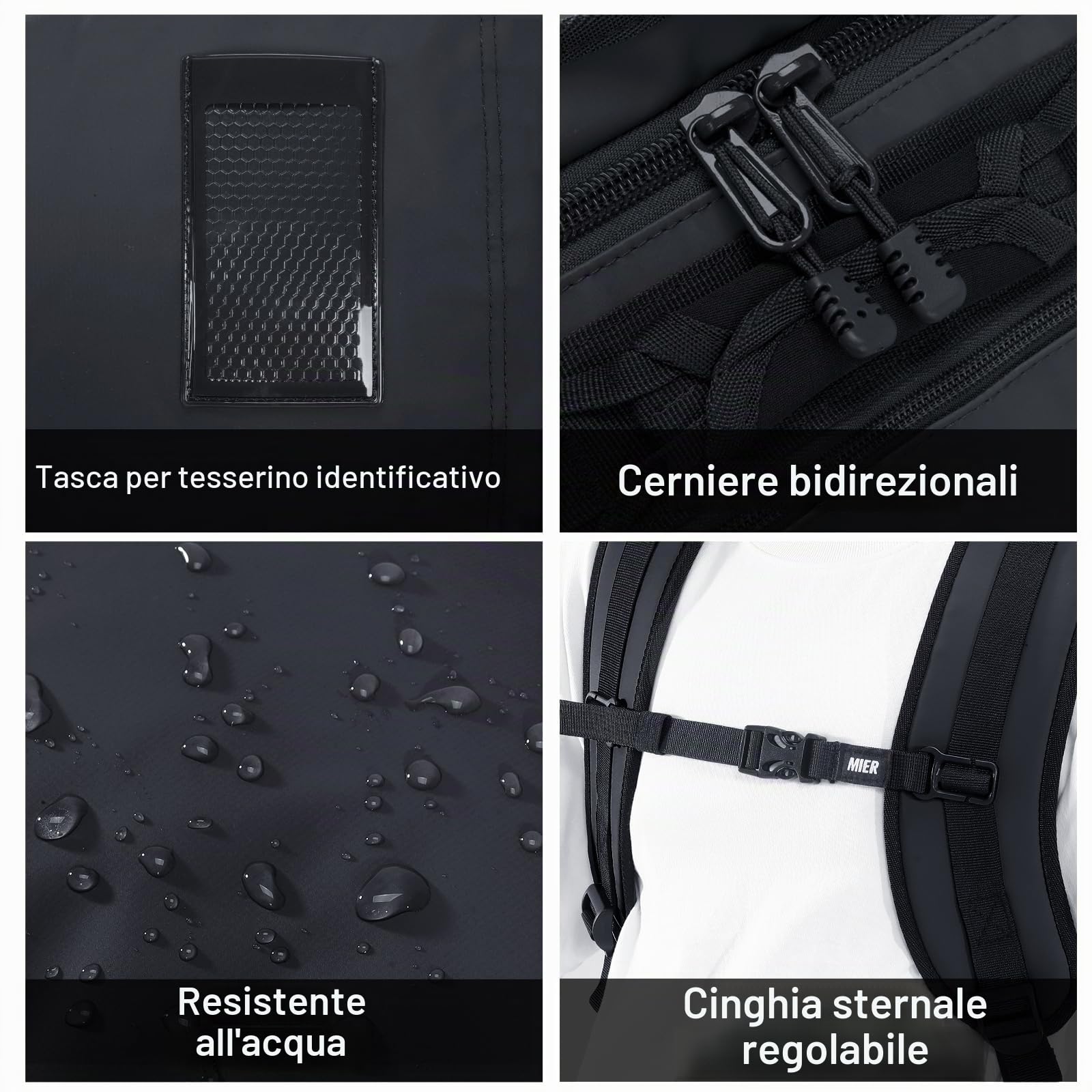 Tasca per tesserino identificativo

Cerniere bidirezionali

Resistente all'acqua

MIER

Cinghia sternale regolabile