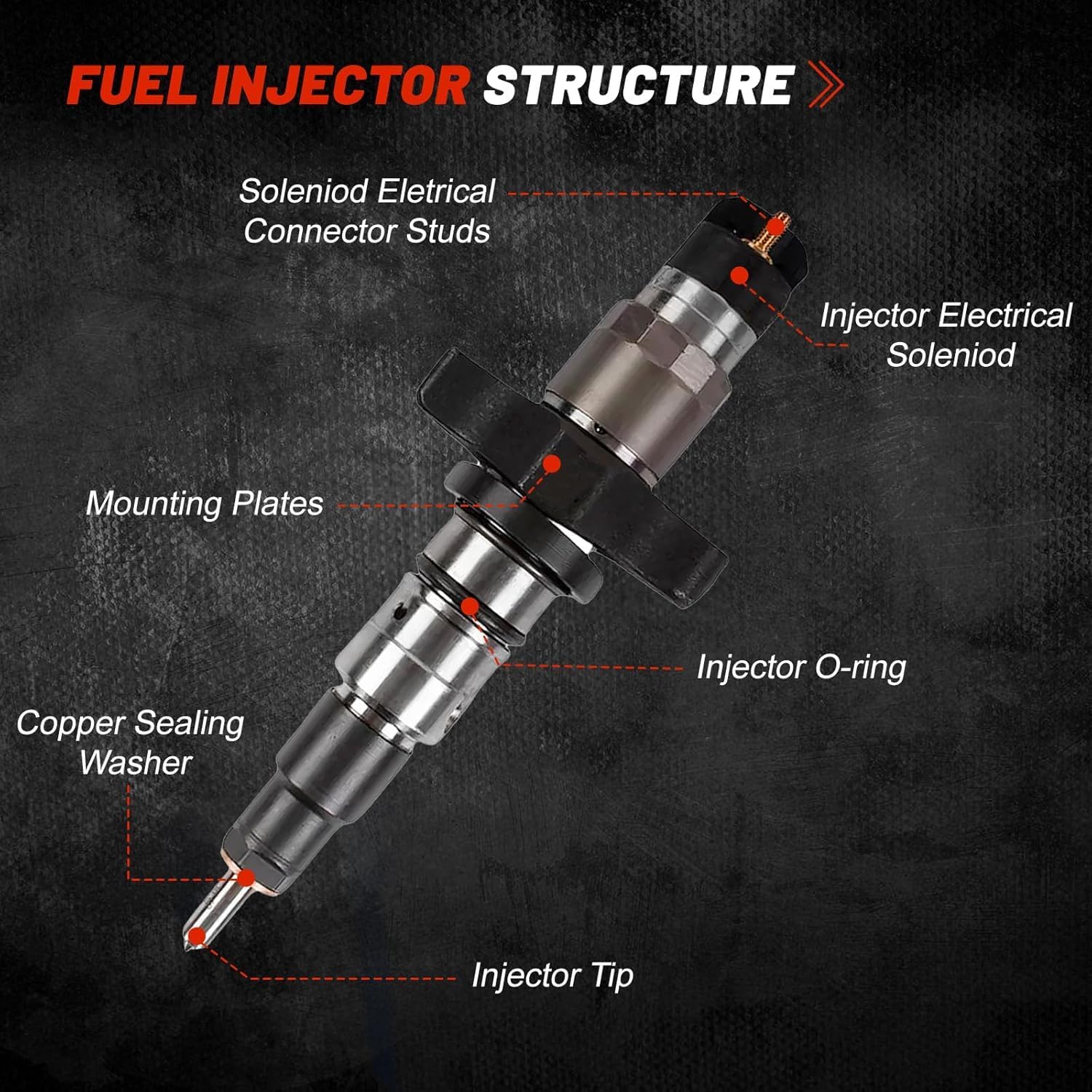 FUEL INJECTOR STRUCTURE

Soleniod Eletrical Connector Studs

Injector Electrical Soleniod

Mounting Plates

Injector O-ring

Copper Sealing Washer

Injector Tip