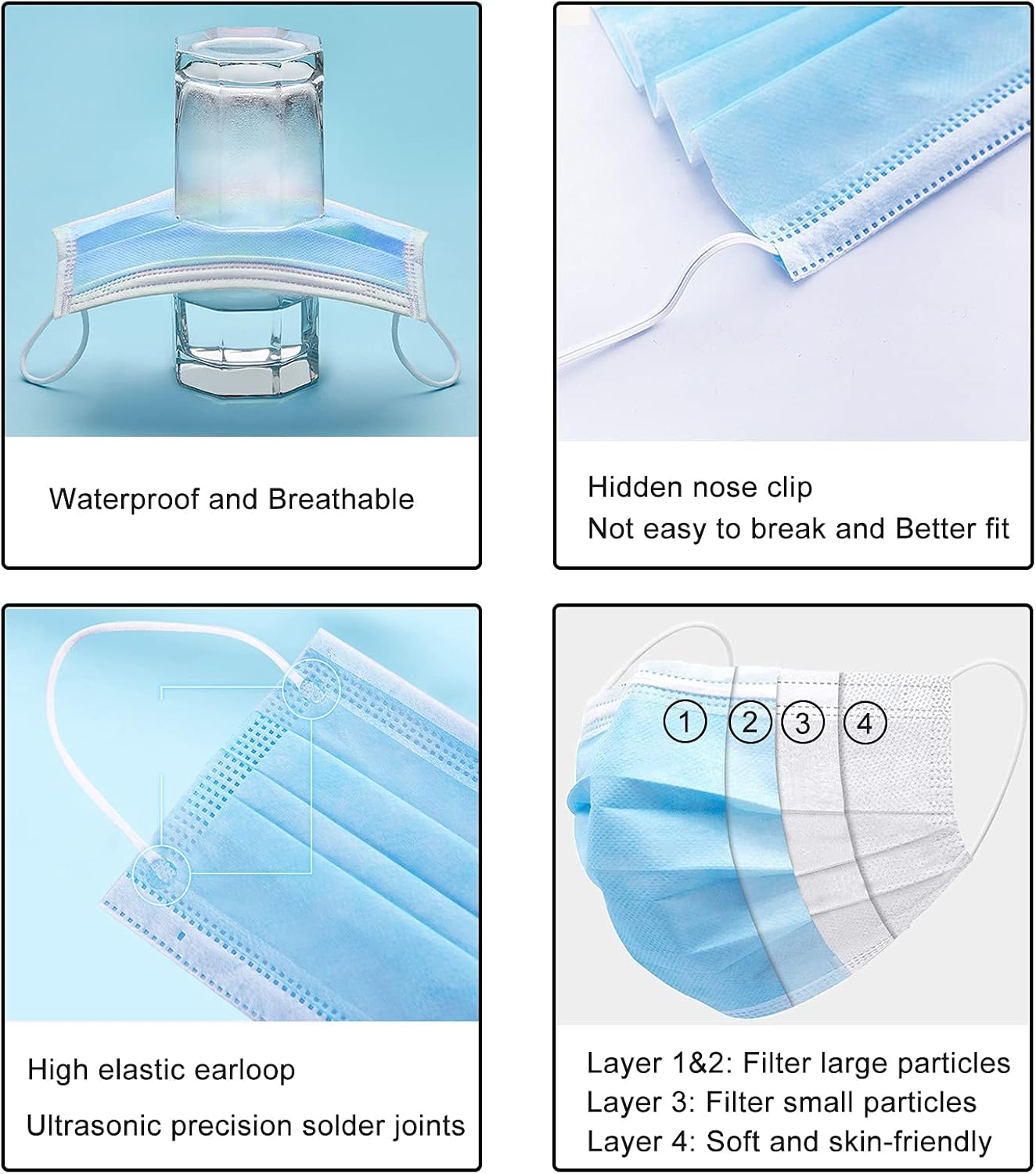 Waterproof and Breathable

Hidden nose clip
Not easy to break and Better fit

High elastic earloop
Ultrasonic precision solder joints

1 2 3 4

Layer 1&2: Filter large particles
Layer 3: Filter small particles
Layer 4: Soft and skin-friendly