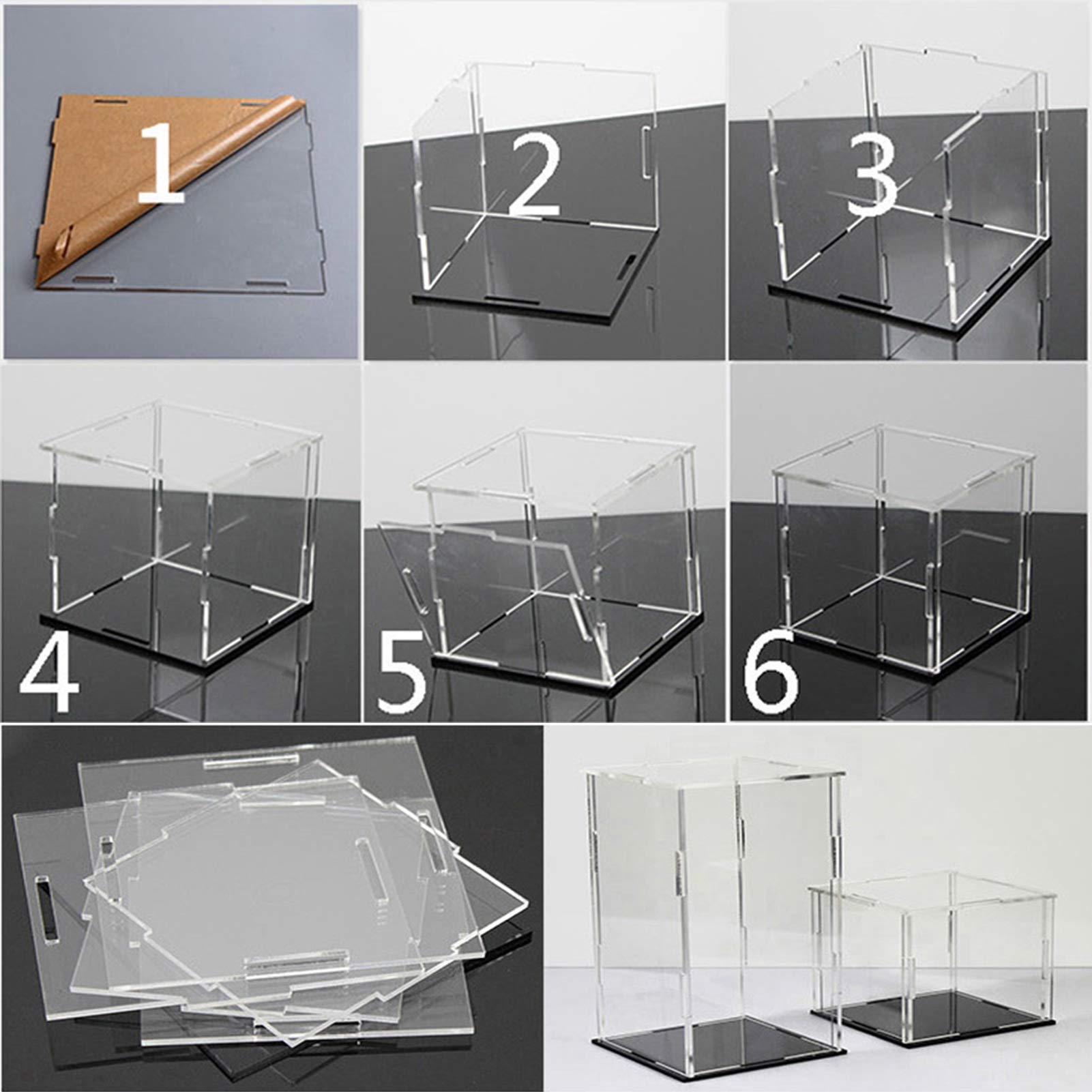 1
2
3
4
5
6