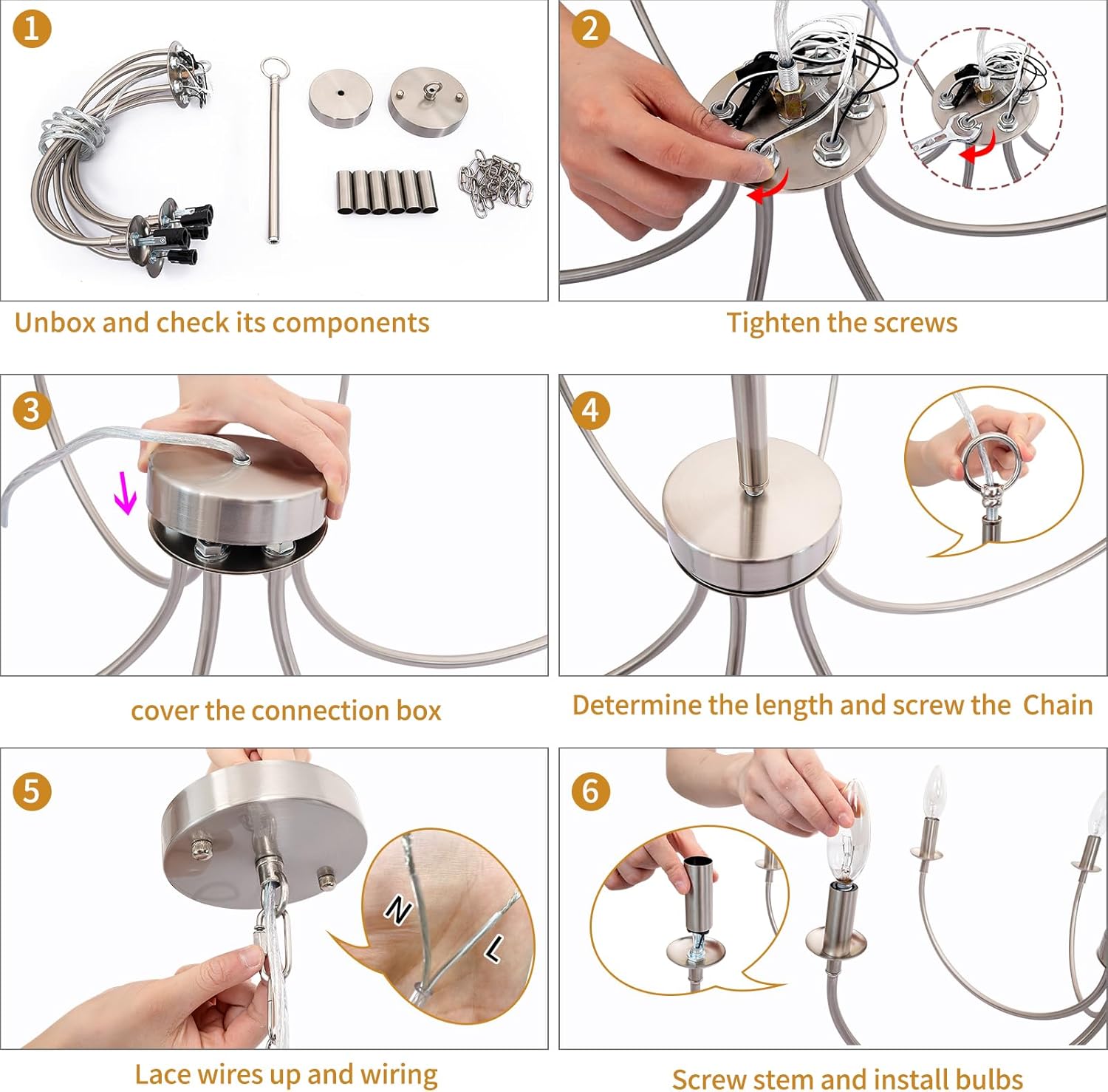 1
Unbox and check its components

2
Tighten the screws

3
cover the connection box

4
Determine the length and screw the Chain

5
N
L
Lace wires up and wiring

6
Screw stem and install bulbs