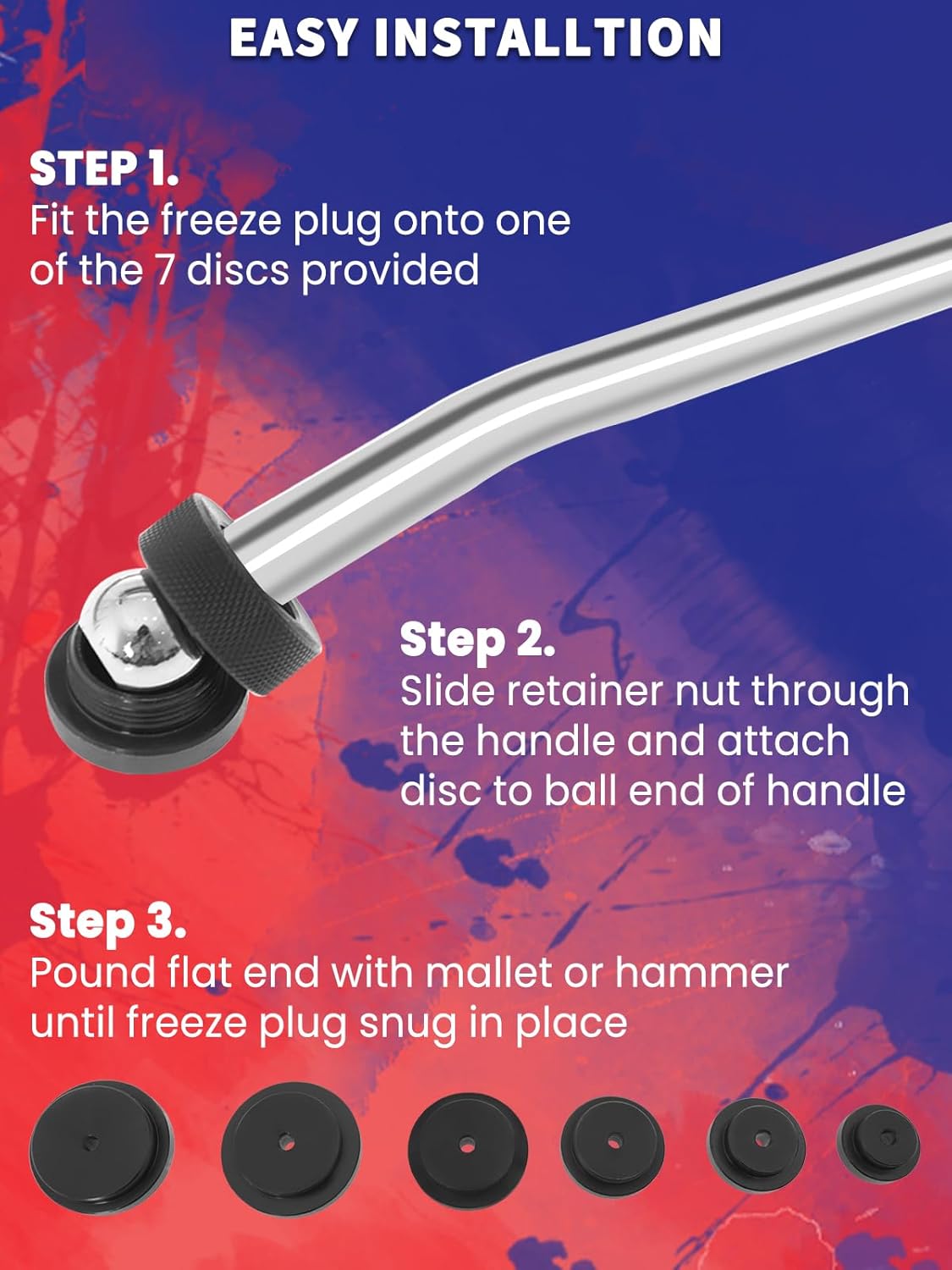 EASY INSTALLTION

STEP 1.
Fit the freeze plug onto one of the 7 discs provided

Step 2.
Slide retainer nut through the handle and attach disc to ball end of handle

Step 3.
Pound flat end with mallet or hammer until freeze plug snug in place