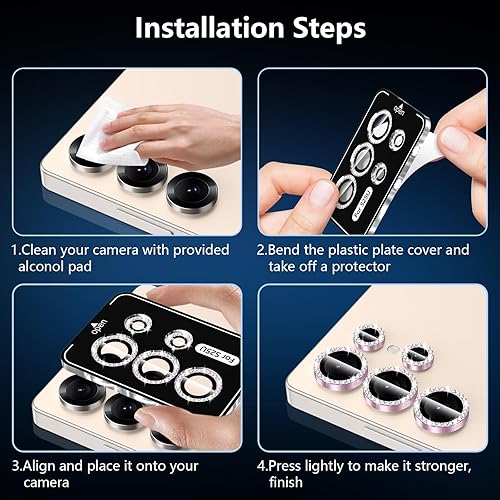 Installation Steps

open

For S25U

1.Clean your camera with provided alconol pad

2.Bend the plastic plate cover and take off a protector

open

For S25U

3.Align and place it onto your camera

4.Press lightly to make it stronger, finish