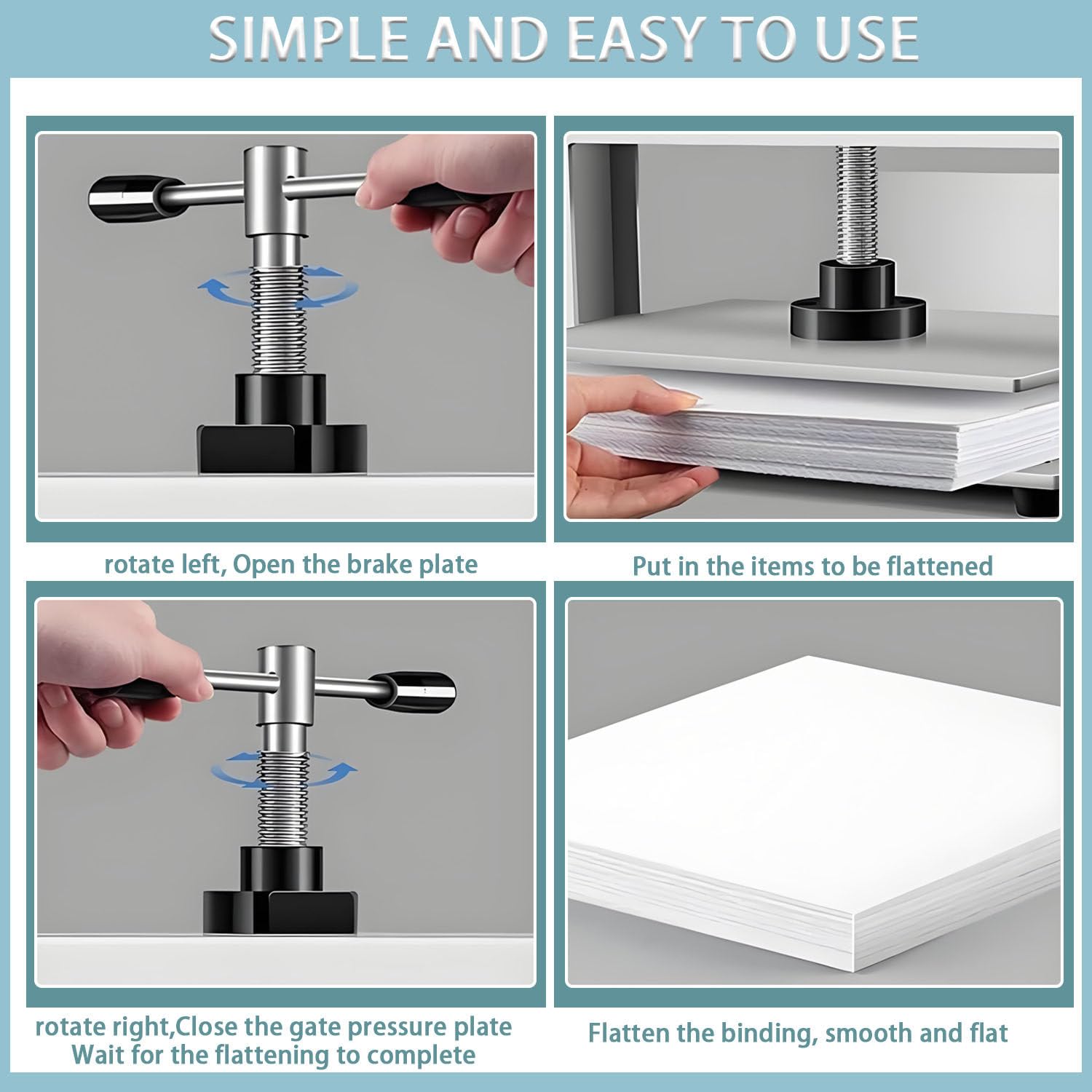 SIMPLE AND EASY TO USE

rotate left, Open the brake plate

Put in the items to be flattened

rotate right,Close the gate pressure plate
Wait for the flattening to complete

Flatten the binding, smooth and flat