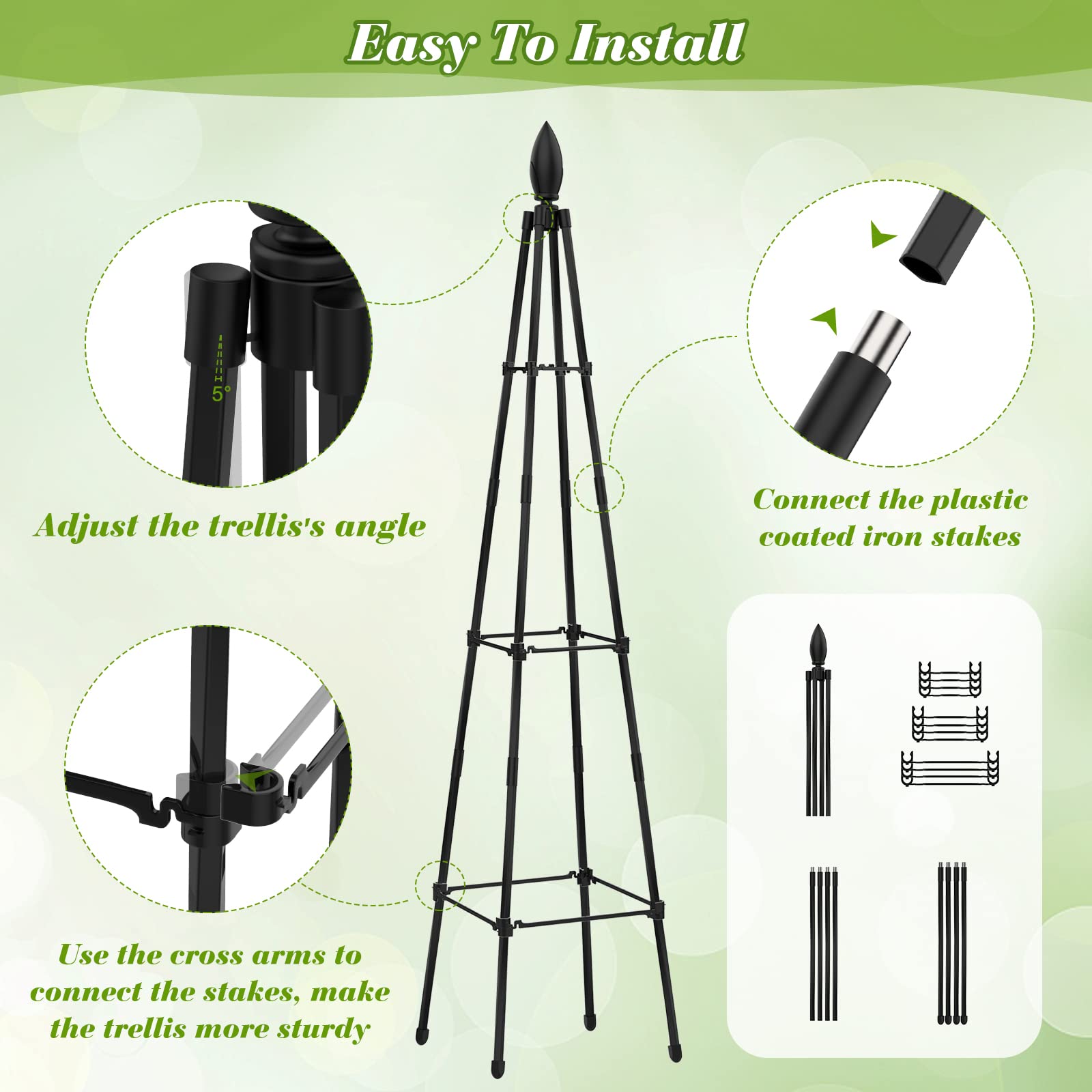 Easy To Install

5°

Adjust the trellis's angle

Connect the plastic coated iron stakes

Use the cross arms to connect the stakes, make the trellis more sturdy