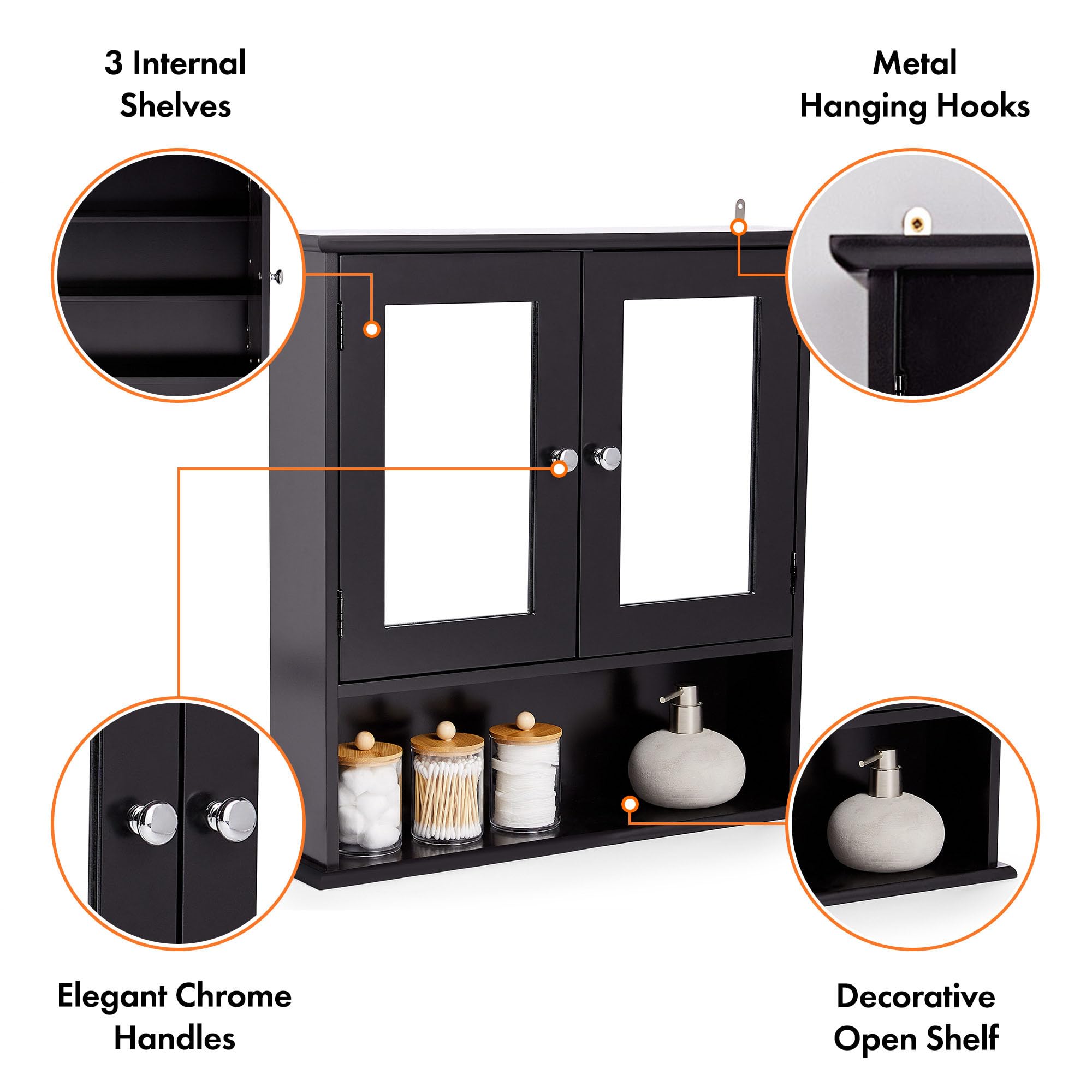 3 Internal Shelves

Metal Hanging Hooks

Elegant Chrome Handles

Decorative Open Shelf