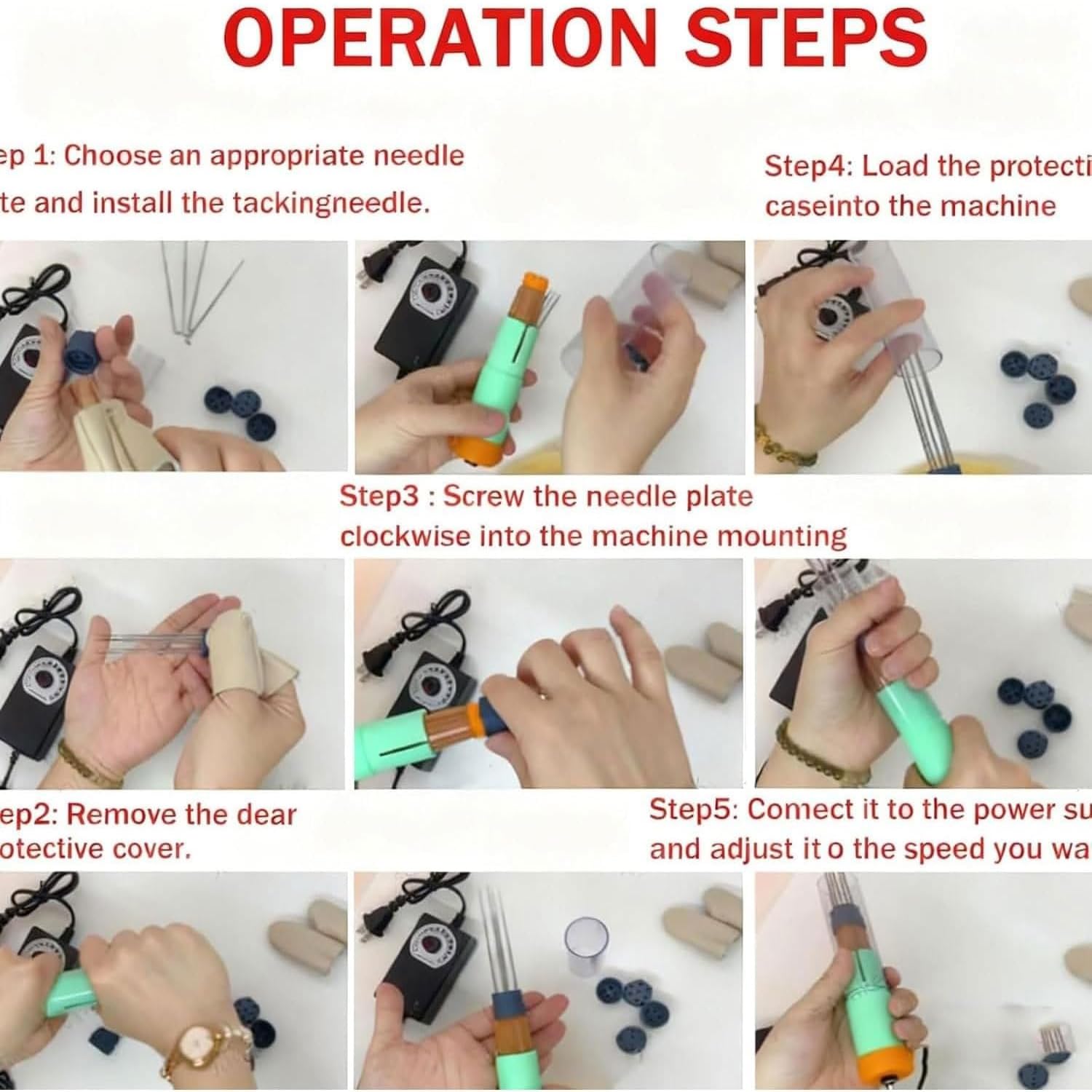 OPERATION STEPS

ep 1: Choose an appropriate needle te and install the tackingneedle.

Step4: Load the protecti caseinto the machine

Step3 : Screw the needle plate clockwise into the machine mounting

ep2: Remove the dear otective cover.

Step5: Comect it to the power su and adjust it o the speed you wa