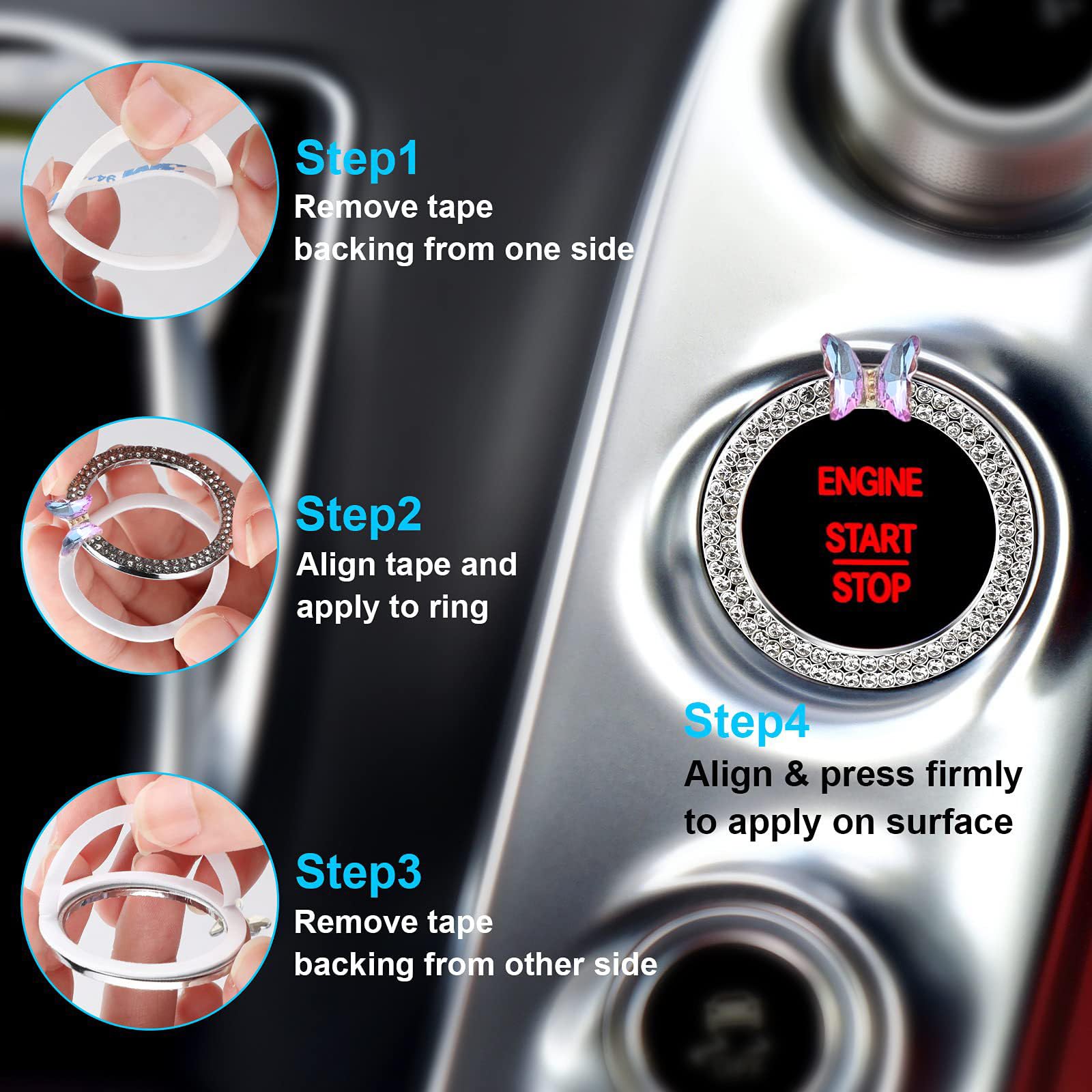 Step1
Remove tape backing from one side

Step2
Align tape and apply to ring

Step3
Remove tape backing from other side

ENGINE
START
STOP

Step4
Align & press firmly to apply on surface