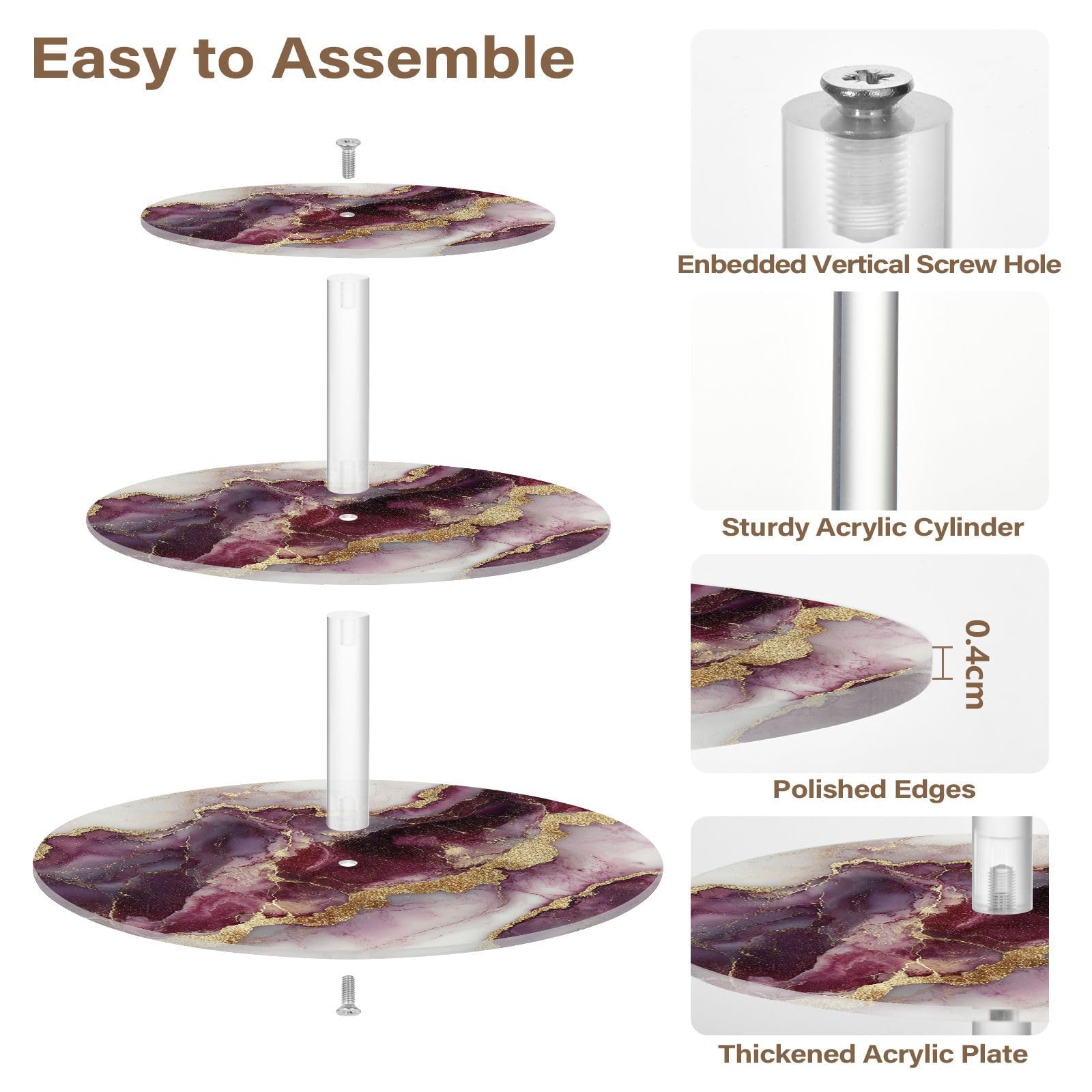 Easy to Assemble

Enbedded Vertical Screw Hole

Sturdy Acrylic Cylinder

0.4cm

Polished Edges

Thickened Acrylic Plate