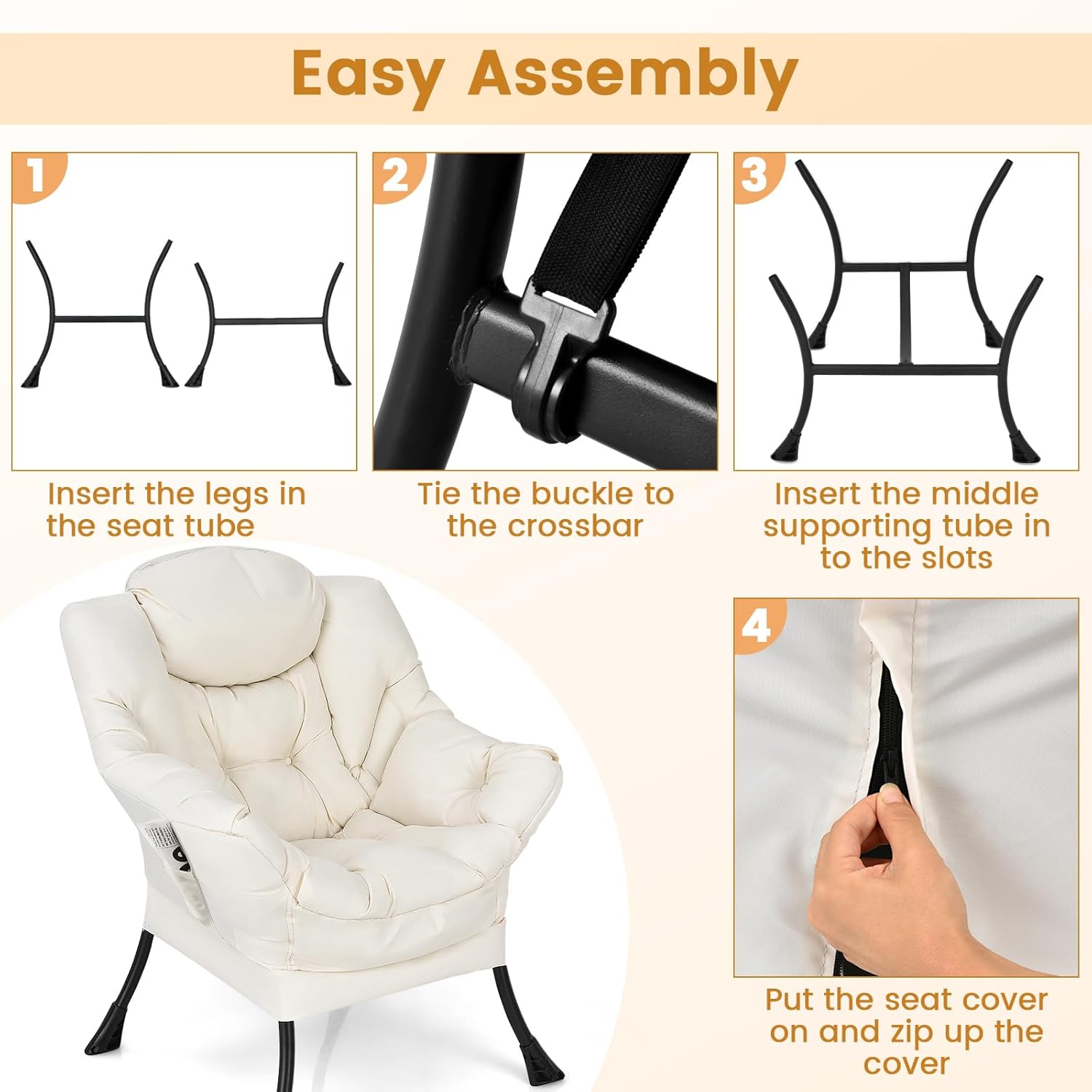 Easy Assembly

1

Insert the legs in the seat tube

2

Tie the buckle to the crossbar

3

Insert the middle supporting tube in to the slots

4

Put the seat cover on and zip up the cover