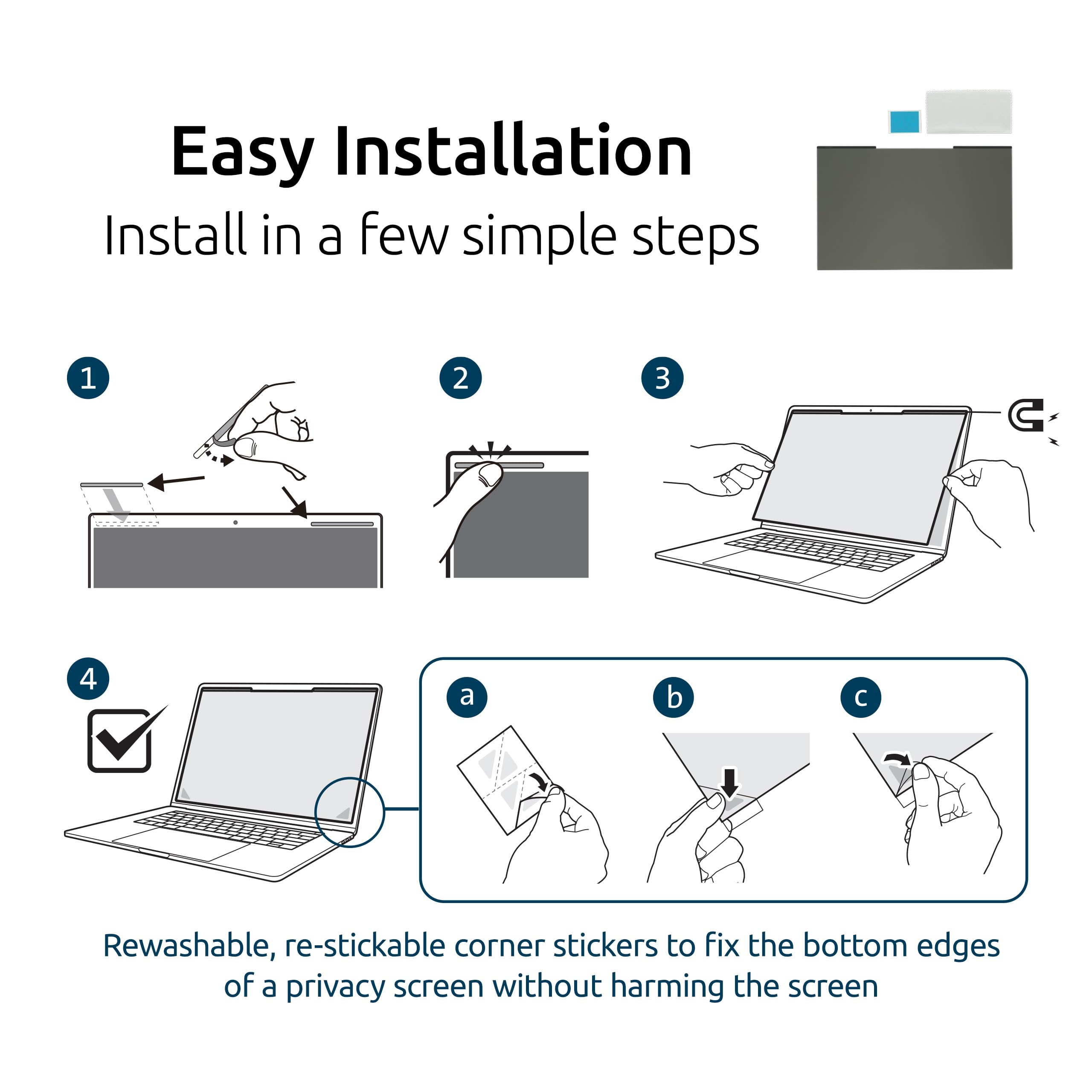 Easy Installation
Install in a few simple steps

1

2

3

4

a

b

c

Rewashable, re-stickable corner stickers to fix the bottom edges of a privacy screen without harming the screen