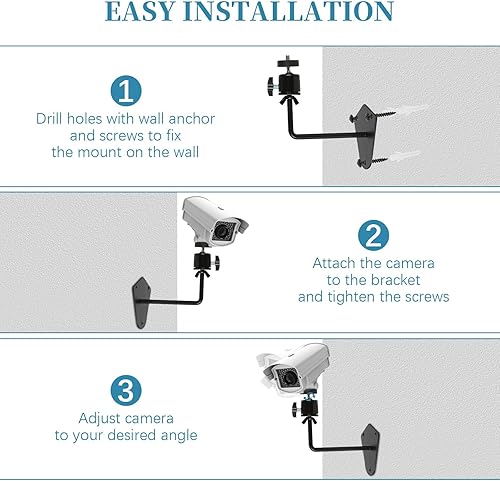 EASY INSTALLATION

1

Drill holes with wall anchor and screws to fix the mount on the wall

2

Attach the camera to the bracket and tighten the screws

3

Adjust camera to your desired angle