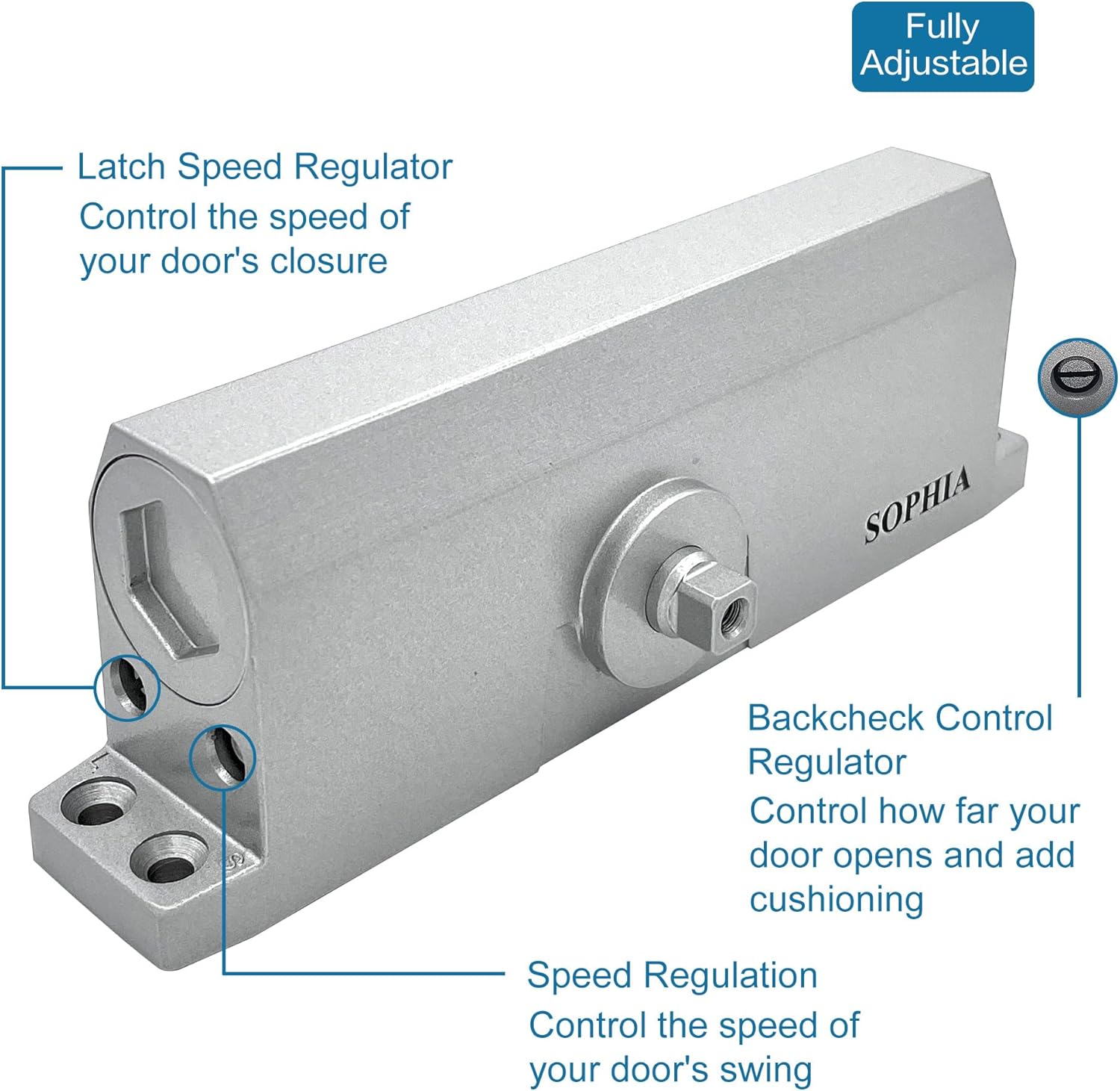 Fully Adjustable

Latch Speed Regulator
Control the speed of your door's closure

SOPHIA

L

S

Backcheck Control Regulator
Control how far your door opens and add cushioning

Speed Regulation
Control the speed of your door's swing