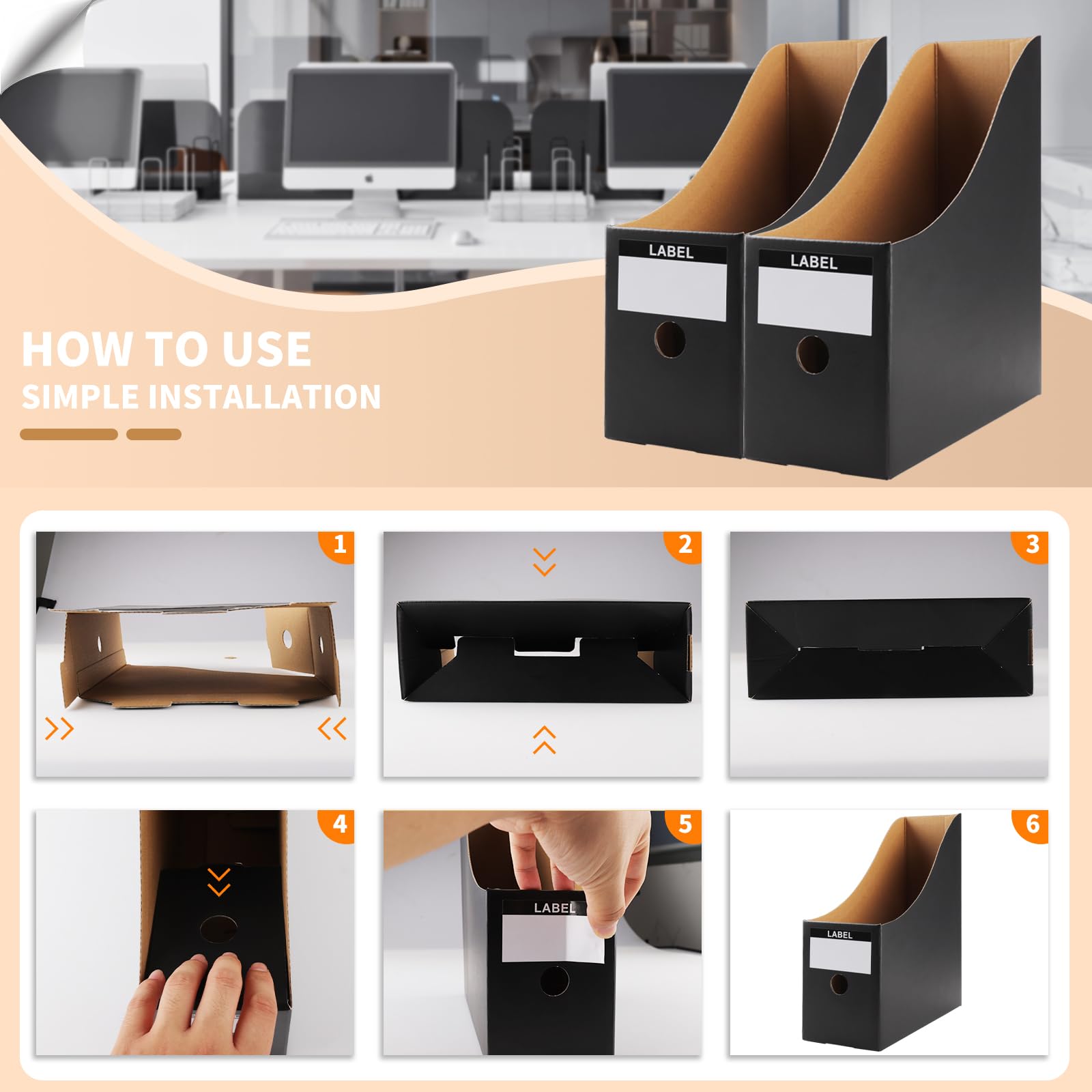 LABEL

LABEL

HOW TO USE
SIMPLE INSTALLATION

1

2

3

4

5
LABEL

6
LABEL