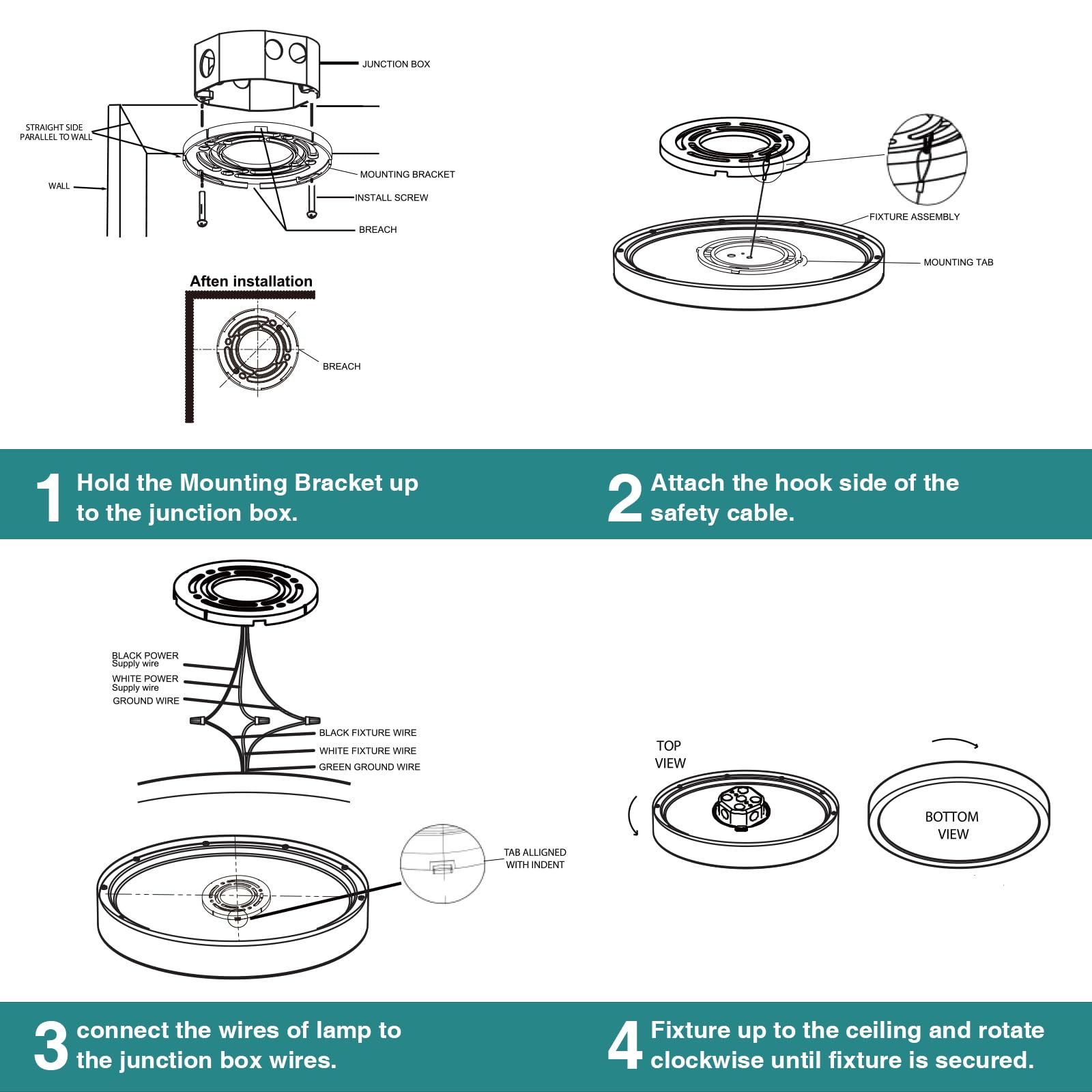 JUNCTION BOX

STRAIGHT SIDE PARALLEL TO WALL

WALL

MOUNTING BRACKET

INSTALL SCREW

BREACH

Aften installation

BREACH

FIXTURE ASSEMBLY

MOUNTING TAB

1 Hold the Mounting Bracket up to the junction box.

2 Attach the hook side of the safety cable.

BLACK POWER Supply wire

WHITE POWER Supply wire

GROUND WIRE

BLACK FIXTURE WIRE

WHITE FIXTURE WIRE

GREEN GROUND WIRE

TAB ALLIGNED WITH INDENT

TOP VIEW

BOTTOM VIEW

3 connect the wires of lamp to the junction box wires.

4 Fixture up to the ceiling and rotate clockwise until fixture is secured.