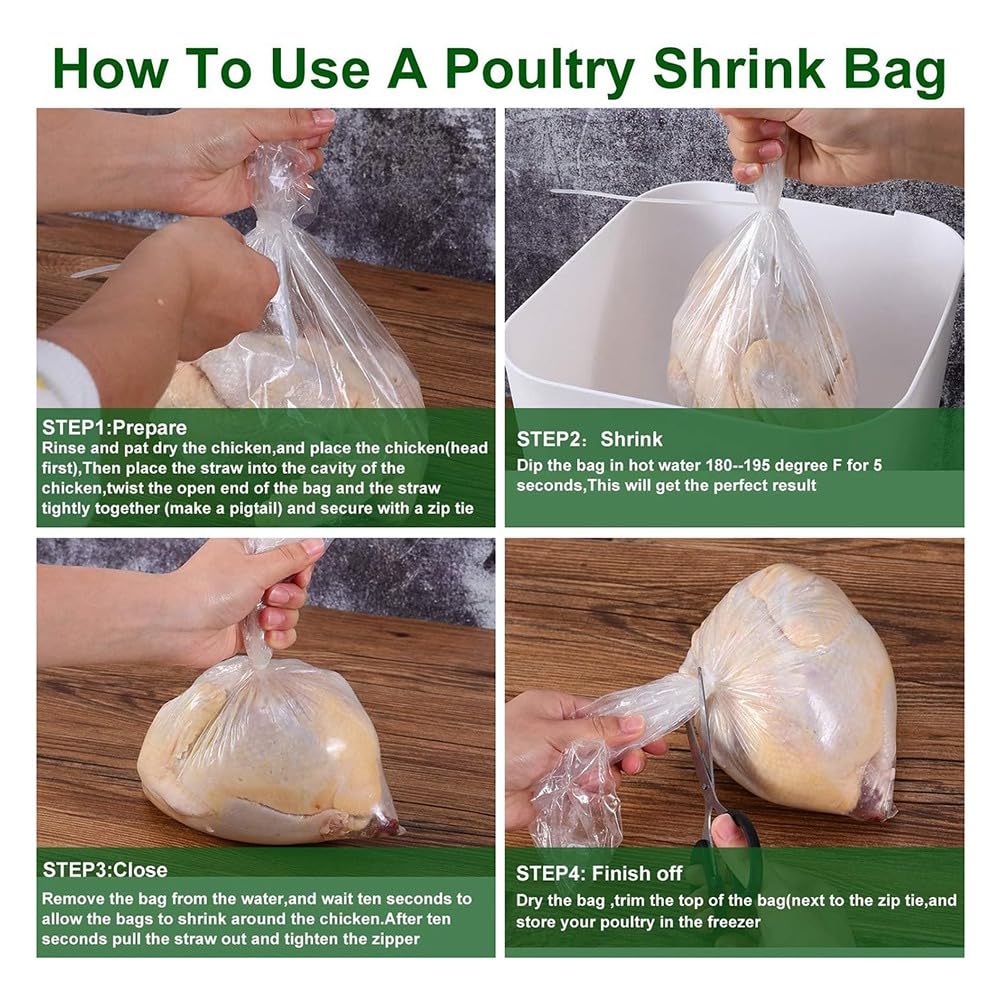 How To Use A Poultry Shrink Bag

STEP1:Prepare
Rinse and pat dry the chicken,and place the chicken(head first),Then place the straw into the cavity of the chicken,twist the open end of the bag and the straw tightly together (make a pigtail) and secure with a zip tie

STEP2: Shrink
Dip the bag in hot water 180--195 degree F for 5 seconds,This will get the perfect result

STEP3:Close
Remove the bag from the water,and wait ten seconds to allow the bags to shrink around the chicken.After ten seconds pull the straw out and tighten the zipper

STEP4: Finish off
Dry the bag ,trim the top of the bag(next to the zip tie,and store your poultry in the freezer