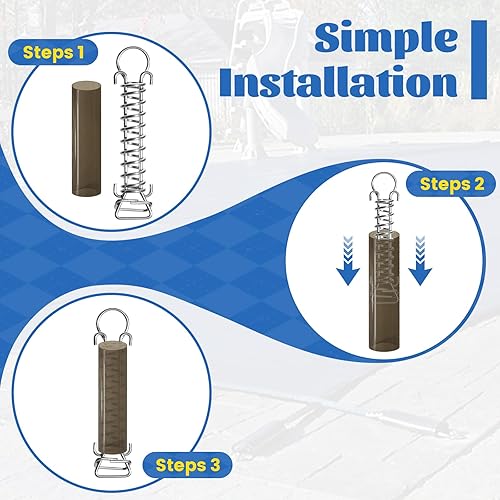 Simple Installation

Steps 1

Steps 2

Steps 3