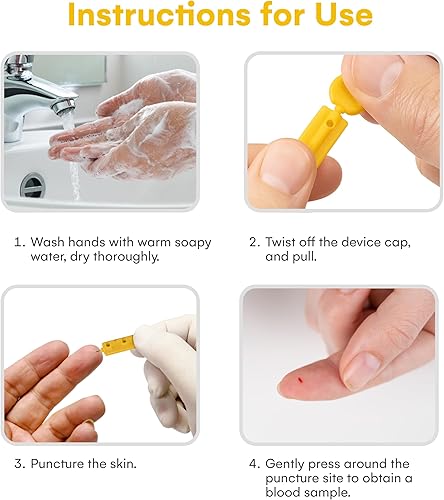 Instructions for Use

1. Wash hands with warm soapy water, dry thoroughly.

2. Twist off the device cap, and pull.

3. Puncture the skin.

4. Gently press around the puncture site to obtain a blood sample.