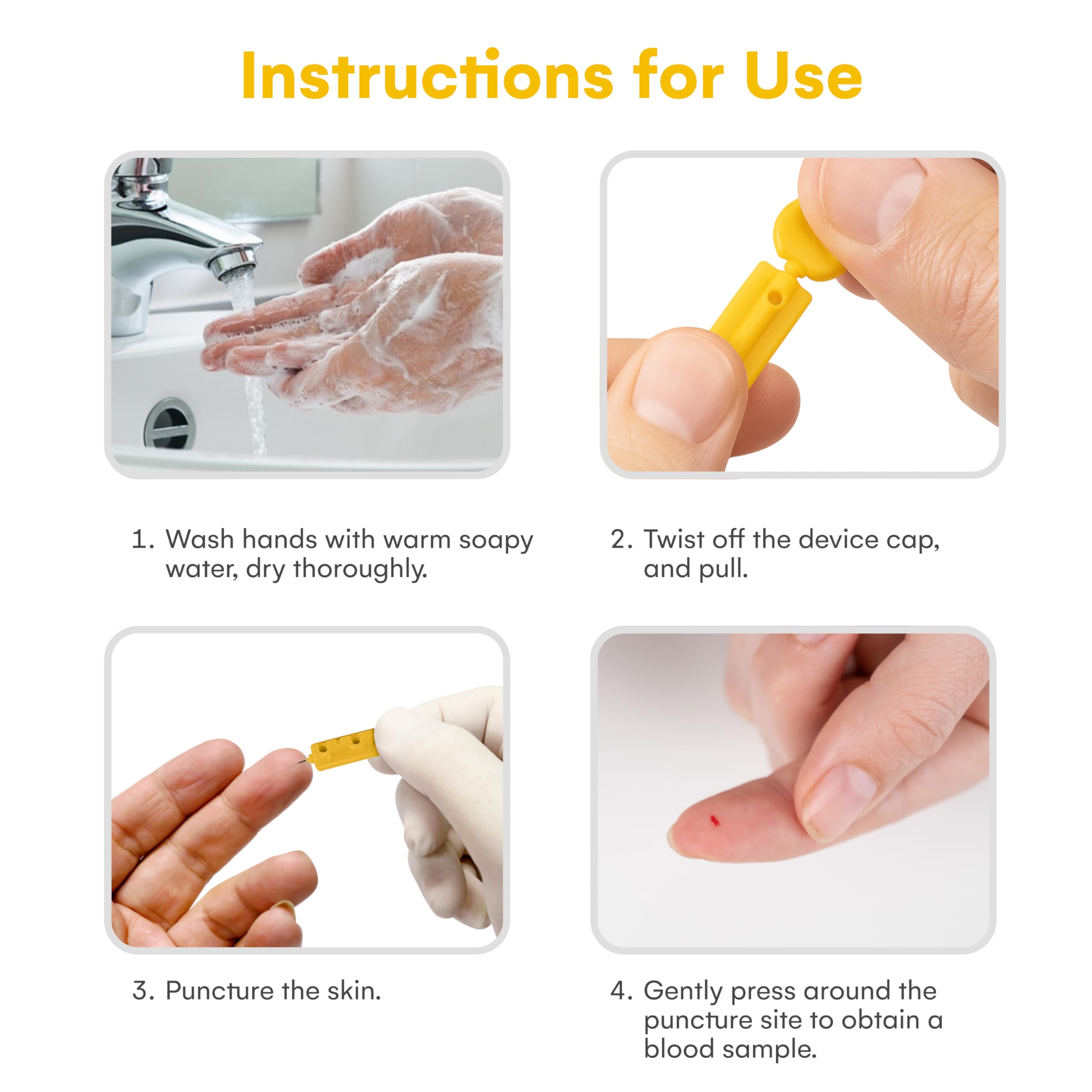 Instructions for Use

1. Wash hands with warm soapy water, dry thoroughly.

2. Twist off the device cap, and pull.

3. Puncture the skin.

4. Gently press around the puncture site to obtain a blood sample.